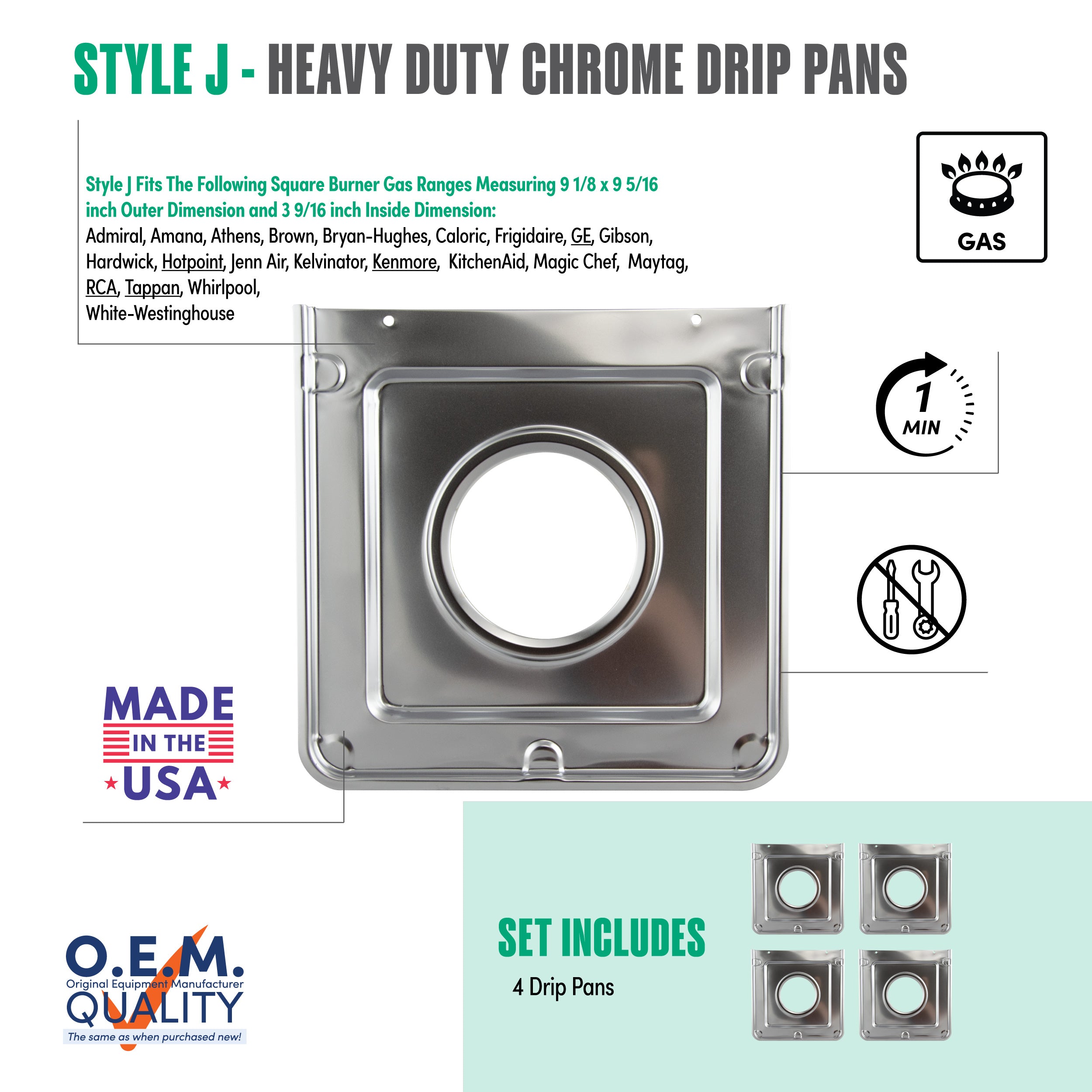 STYLE J - HEAVY DUTY CHROME DRIP PANS

Style J Fits The Following Square Burner Gas Ranges Measuring 9 1/8 x 9 5/16 inch Outer Dimension and 3 9/16 inch Inside Dimension:
Admiral, Amana, Athens, Brown, Bryan-Hughes, Caloric, Frigidaire, GE, Gibson, Hardwick, Hotpoint, Jenn Air, Kelvinator, Kenmore, KitchenAid, Magic Chef, Maytag, RCA, Tappan, Whirlpool, White-Westinghouse

GAS

1 MIN

MADE IN THE USA

O.E.M.
Original Equipment Manufacturer
QUALITY
The same as when purchased new!

SET INCLUDES
4 Drip Pans