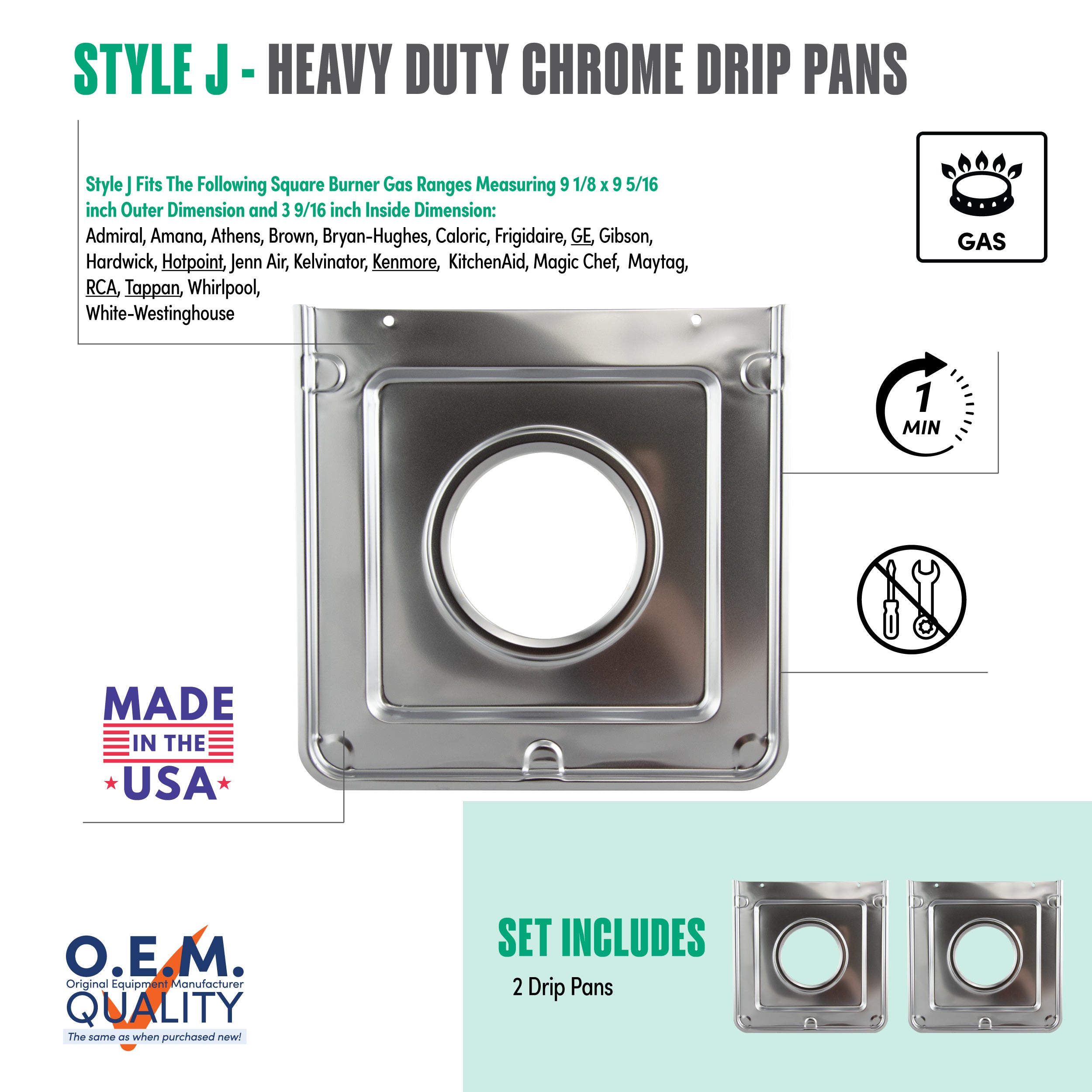 STYLE J - HEAVY DUTY CHROME DRIP PANS

Style J Fits The Following Square Burner Gas Ranges Measuring 9 1/8 x 9 5/16 inch Outer Dimension and 3 9/16 inch Inside Dimension:
Admiral, Amana, Athens, Brown, Bryan-Hughes, Caloric, Frigidaire, GE, Gibson, Hardwick, Hotpoint, Jenn Air, Kelvinator, Kenmore, KitchenAid, Magic Chef, Maytag, RCA, Tappan, Whirlpool, White-Westinghouse

GAS

1 MIN

MADE IN THE USA

O.E.M.
Original Equipment Manufacturer
QUALITY
The same as when purchased new!

SET INCLUDES
2 Drip Pans