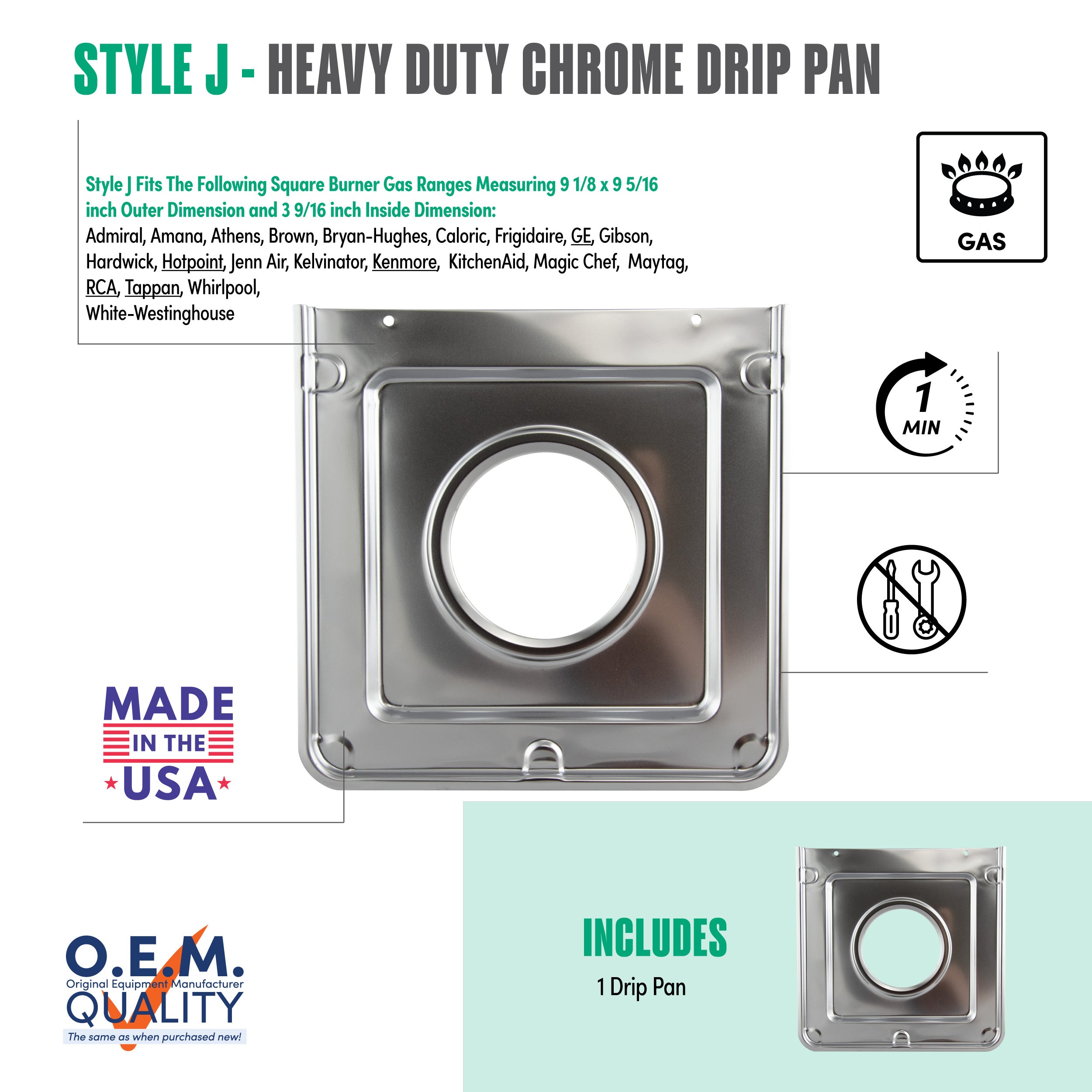 STYLE J - HEAVY DUTY CHROME DRIP PAN

Style J Fits The Following Square Burner Gas Ranges Measuring 9 1/8 x 9 5/16 inch Outer Dimension and 3 9/16 inch Inside Dimension:
Admiral, Amana, Athens, Brown, Bryan-Hughes, Caloric, Frigidaire, GE, Gibson, Hardwick, Hotpoint, Jenn Air, Kelvinator, Kenmore, KitchenAid, Magic Chef, Maytag, RCA, Tappan, Whirlpool, White-Westinghouse

GAS

1 MIN

MADE IN THE USA

O.E.M.
Original Equipment Manufacturer
QUALITY
The same as when purchased new!

INCLUDES
1 Drip Pan