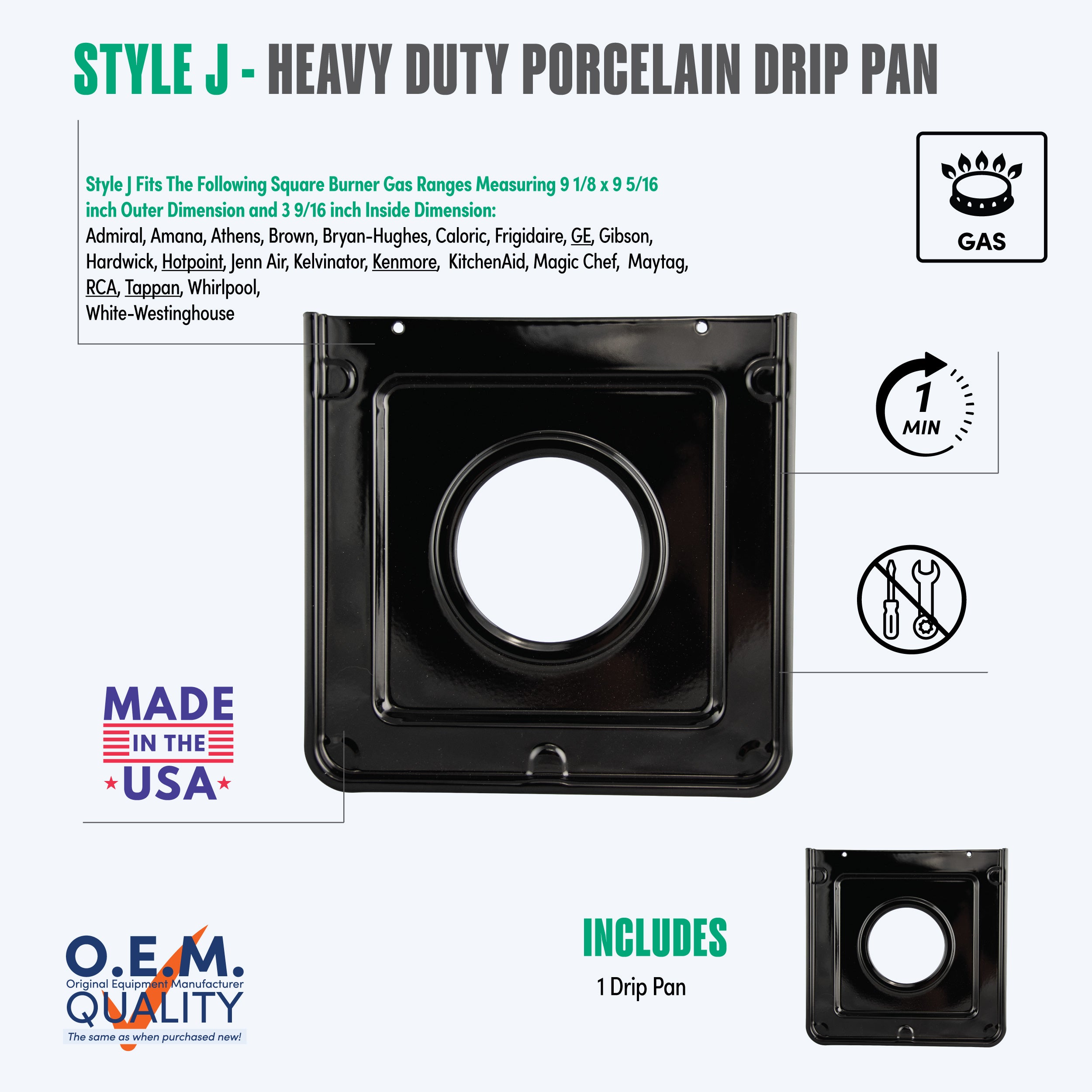 STYLE J - HEAVY DUTY PORCELAIN DRIP PAN

Style J Fits The Following Square Burner Gas Ranges Measuring 9 1/8 x 9 5/16 inch Outer Dimension and 3 9/16 inch Inside Dimension:
Admiral, Amana, Athens, Brown, Bryan-Hughes, Caloric, Frigidaire, GE, Gibson, Hardwick, Hotpoint, Jenn Air, Kelvinator, Kenmore, KitchenAid, Magic Chef, Maytag, RCA, Tappan, Whirlpool, White-Westinghouse

GAS

1 MIN

MADE IN THE USA

O.E.M.
Original Equipment Manufacturer
QUALITY
The same as when purchased new!

INCLUDES
1 Drip Pan