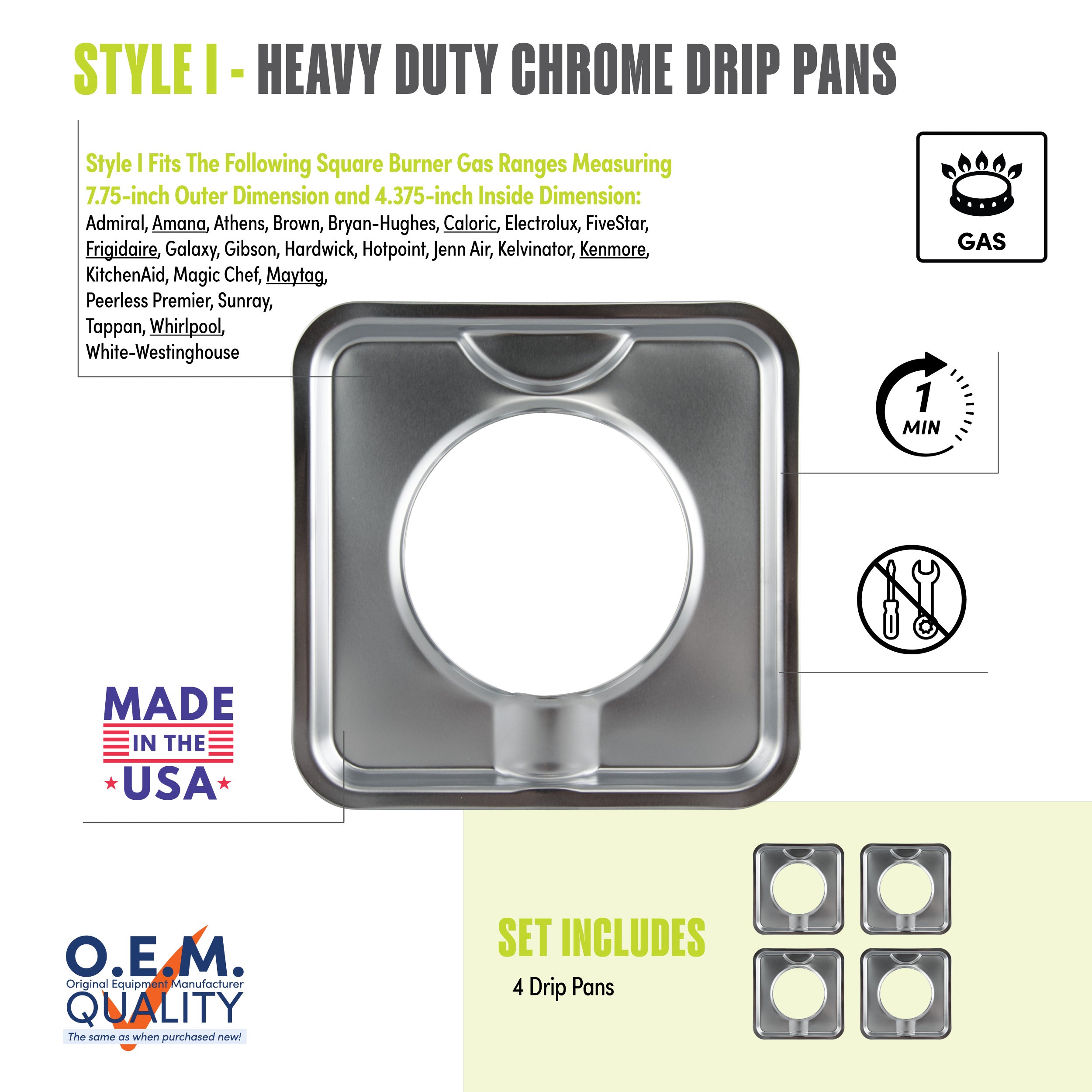 STYLE I - HEAVY DUTY CHROME DRIP PANS

Style I Fits The Following Square Burner Gas Ranges Measuring 7.75-inch Outer Dimension and 4.375-inch Inside Dimension:
Admiral, Amana, Athens, Brown, Bryan-Hughes, Caloric, Electrolux, FiveStar, Frigidaire, Galaxy, Gibson, Hardwick, Hotpoint, Jenn Air, Kelvinator, Kenmore, KitchenAid, Magic Chef, Maytag, Peerless Premier, Sunray, Tappan, Whirlpool, White-Westinghouse

GAS

1 MIN

MADE IN THE USA

O.E.M.
Original Equipment Manufacturer
QUALITY
The same as when purchased new!

SET INCLUDES
4 Drip Pans