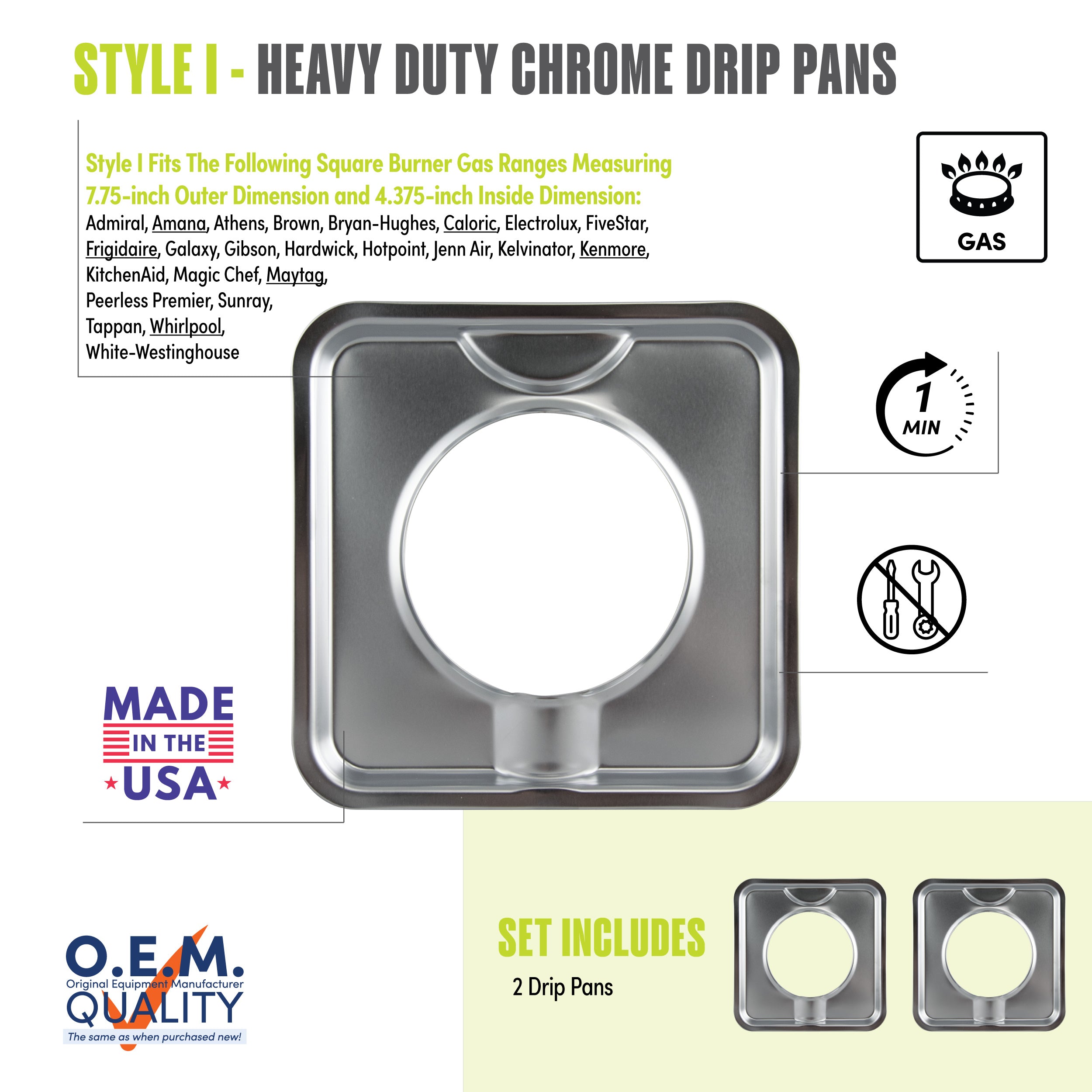 STYLE I - HEAVY DUTY CHROME DRIP PANS

Style I Fits The Following Square Burner Gas Ranges Measuring 7.75-inch Outer Dimension and 4.375-inch Inside Dimension:
Admiral, Amana, Athens, Brown, Bryan-Hughes, Caloric, Electrolux, FiveStar, Frigidaire, Galaxy, Gibson, Hardwick, Hotpoint, Jenn Air, Kelvinator, Kenmore, KitchenAid, Magic Chef, Maytag, Peerless Premier, Sunray, Tappan, Whirlpool, White-Westinghouse

GAS

1 MIN

MADE IN THE USA

O.E.M. Original Equipment Manufacturer QUALITY The same as when purchased new!

SET INCLUDES
2 Drip Pans