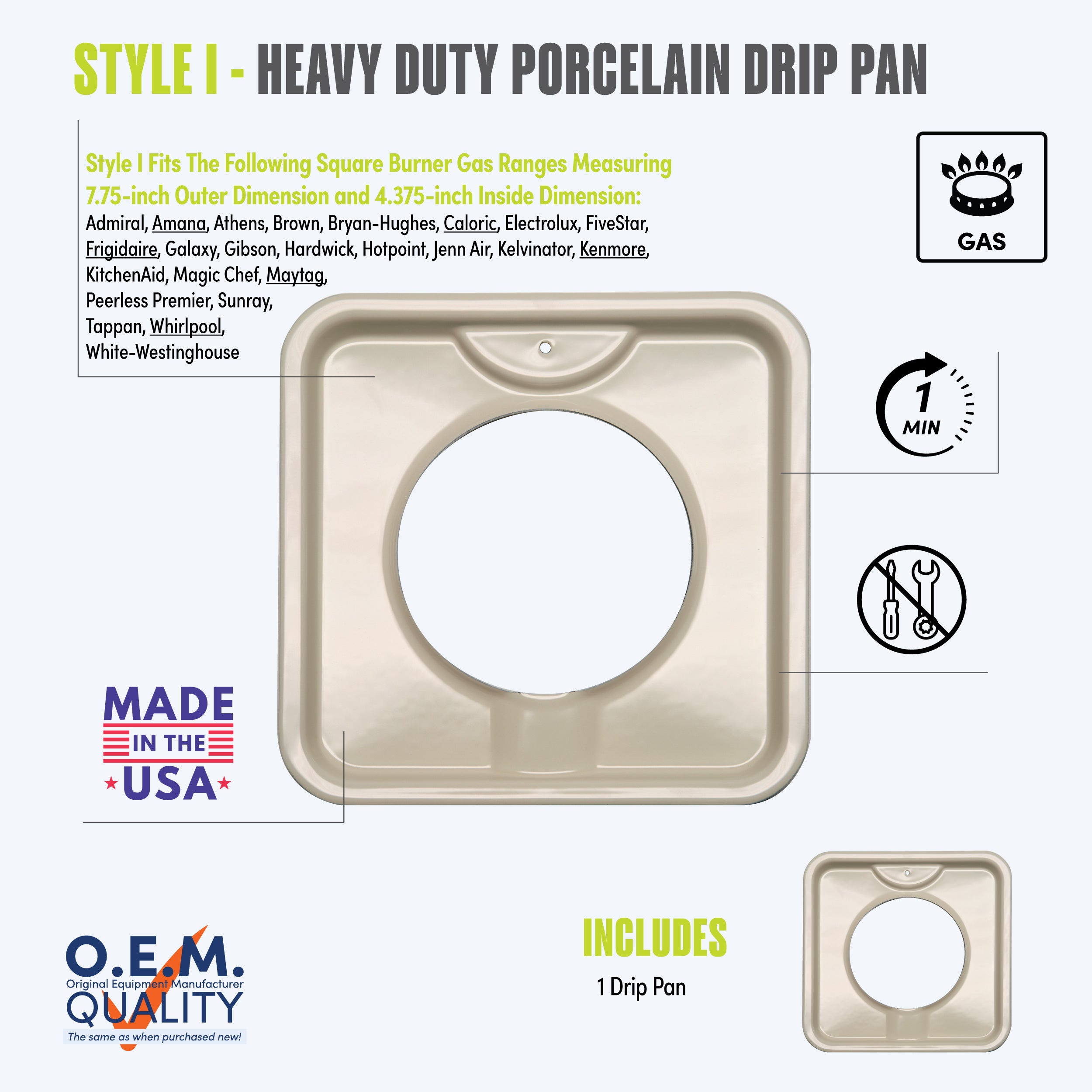 STYLE I - HEAVY DUTY PORCELAIN DRIP PAN

Style I Fits The Following Square Burner Gas Ranges Measuring 7.75-inch Outer Dimension and 4.375-inch Inside Dimension:
Admiral, Amana, Athens, Brown, Bryan-Hughes, Caloric, Electrolux, FiveStar, Frigidaire, Galaxy, Gibson, Hardwick, Hotpoint, Jenn Air, Kelvinator, Kenmore, KitchenAid, Magic Chef, Maytag, Peerless Premier, Sunray, Tappan, Whirlpool, White-Westinghouse

GAS

1 MIN

MADE IN THE USA

O.E.M.
Original Equipment Manufacturer
QUALITY
The same as when purchased new!

INCLUDES
1 Drip Pan