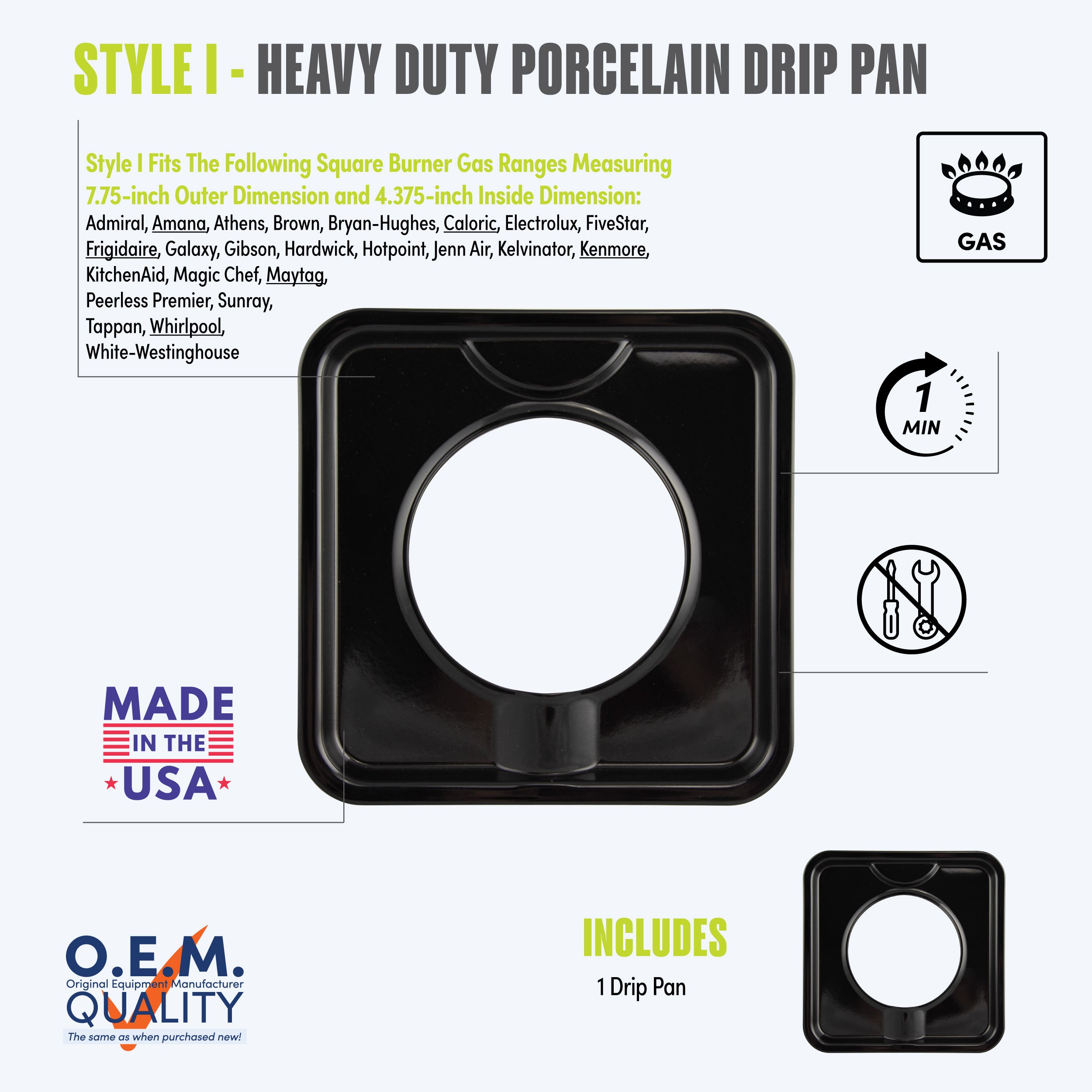 STYLE I - HEAVY DUTY PORCELAIN DRIP PAN

Style I Fits The Following Square Burner Gas Ranges Measuring 7.75-inch Outer Dimension and 4.375-inch Inside Dimension:
Admiral, Amana, Athens, Brown, Bryan-Hughes, Caloric, Electrolux, FiveStar, Frigidaire, Galaxy, Gibson, Hardwick, Hotpoint, Jenn Air, Kelvinator, Kenmore, KitchenAid, Magic Chef, Maytag, Peerless Premier, Sunray, Tappan, Whirlpool, White-Westinghouse

GAS

1 MIN

MADE IN THE USA

O.E.M.
Original Equipment Manufacturer
QUALITY
The same as when purchased new!

INCLUDES
1 Drip Pan