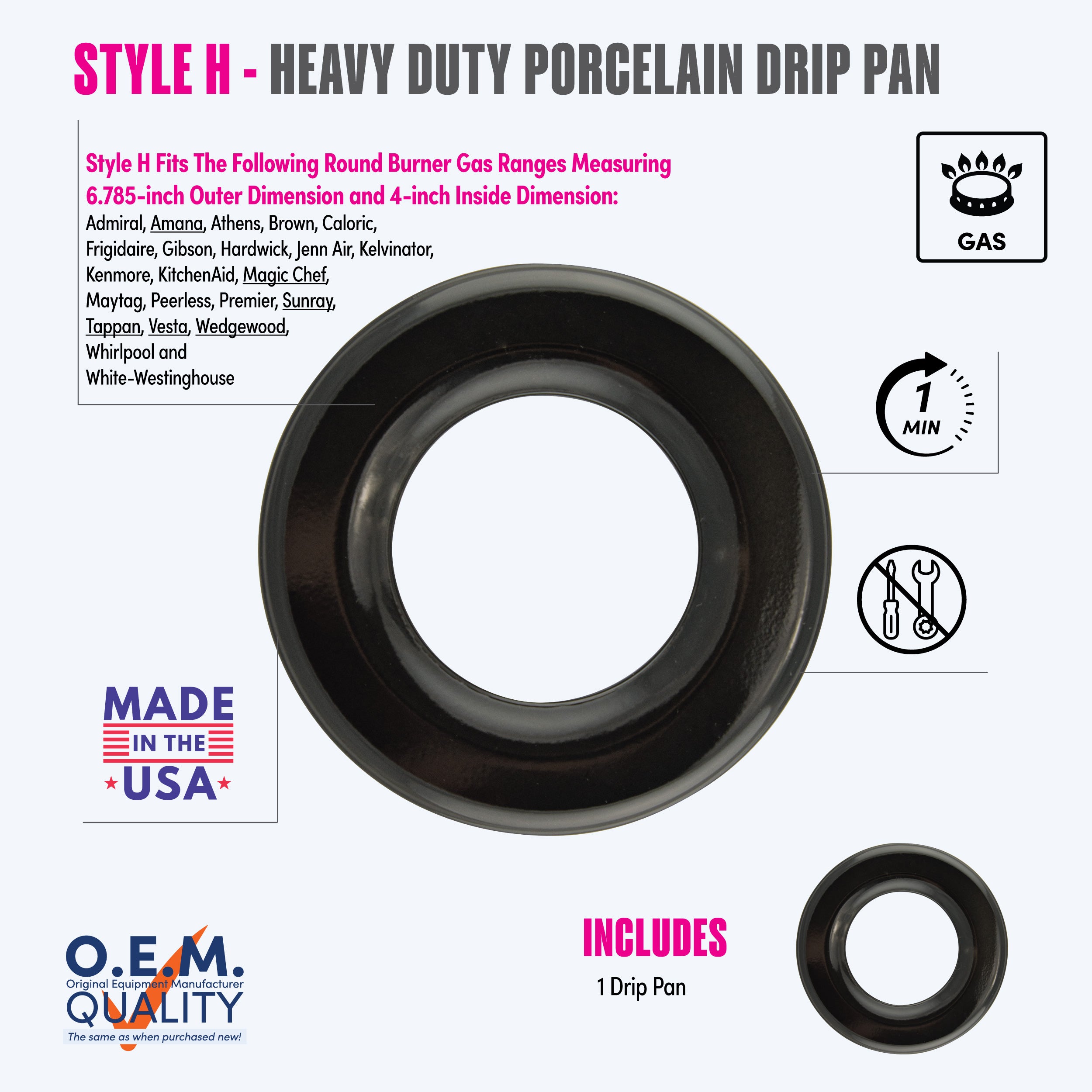 STYLE H - HEAVY DUTY PORCELAIN DRIP PAN

Style H Fits The Following Round Burner Gas Ranges Measuring 6.785-inch Outer Dimension and 4-inch Inside Dimension:

Admiral, Amana, Athens, Brown, Caloric, Frigidaire, Gibson, Hardwick, Jenn Air, Kelvinator, Kenmore, KitchenAid, Magic Chef, Maytag, Peerless, Premier, Sunray, Tappan, Vesta, Wedgewood, Whirlpool and White-Westinghouse

GAS

1 MIN

MADE IN THE USA

O.E.M. Original Equipment Manufacturer QUALITY The same as when purchased new!

INCLUDES

1 Drip Pan