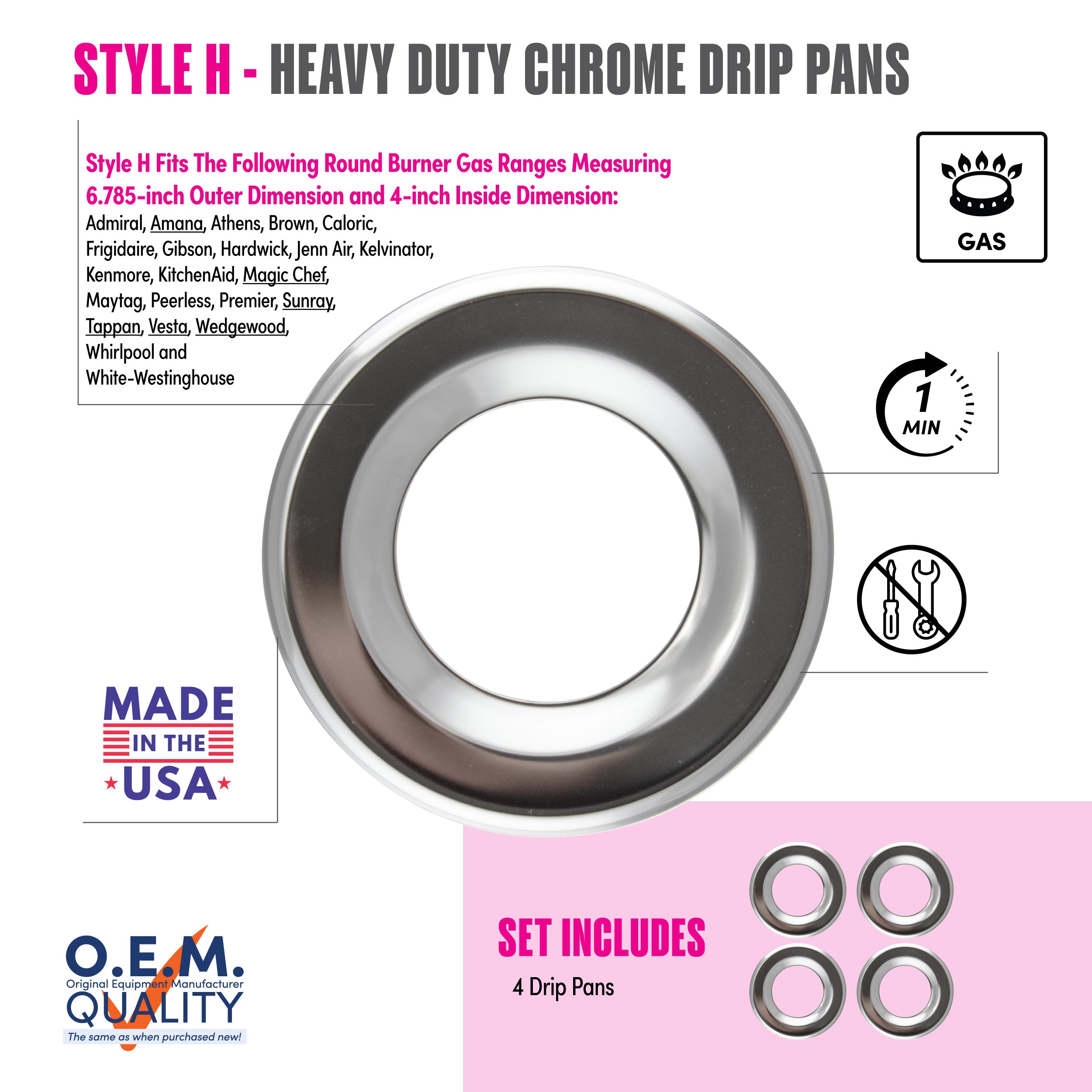 STYLE H - HEAVY DUTY CHROME DRIP PANS

Style H Fits The Following Round Burner Gas Ranges Measuring 6.785-inch Outer Dimension and 4-inch Inside Dimension:

Admiral, Amana, Athens, Brown, Caloric, Frigidaire, Gibson, Hardwick, Jenn Air, Kelvinator, Kenmore, KitchenAid, Magic Chef, Maytag, Peerless, Premier, Sunray, Tappan, Vesta, Wedgewood, Whirlpool and White-Westinghouse

GAS

1 MIN

MADE IN THE USA

O.E.M.
Original Equipment Manufacturer
QUALITY
The same as when purchased new!

SET INCLUDES
4 Drip Pans