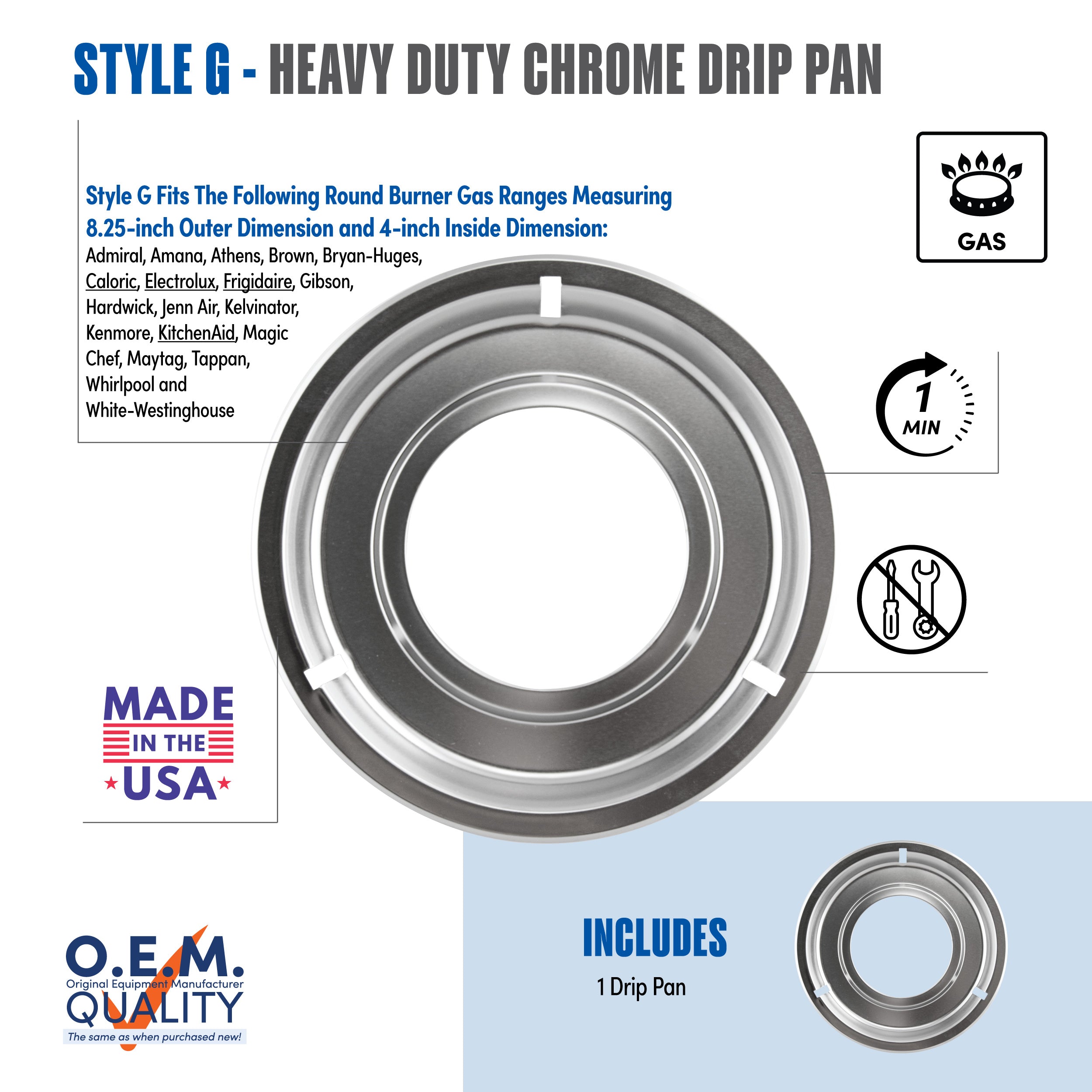 STYLE G - HEAVY DUTY CHROME DRIP PAN

Style G Fits The Following Round Burner Gas Ranges Measuring 8.25-inch Outer Dimension and 4-inch Inside Dimension:
Admiral, Amana, Athens, Brown, Bryan-Huges, Caloric, Electrolux, Frigidaire, Gibson, Hardwick, Jenn Air, Kelvinator, Kenmore, KitchenAid, Magic Chef, Maytag, Tappan, Whirlpool and White-Westinghouse

GAS

1 MIN

MADE IN THE USA

O.E.M.
Original Equipment Manufacturer
QUALITY
The same as when purchased new!

INCLUDES
1 Drip Pan