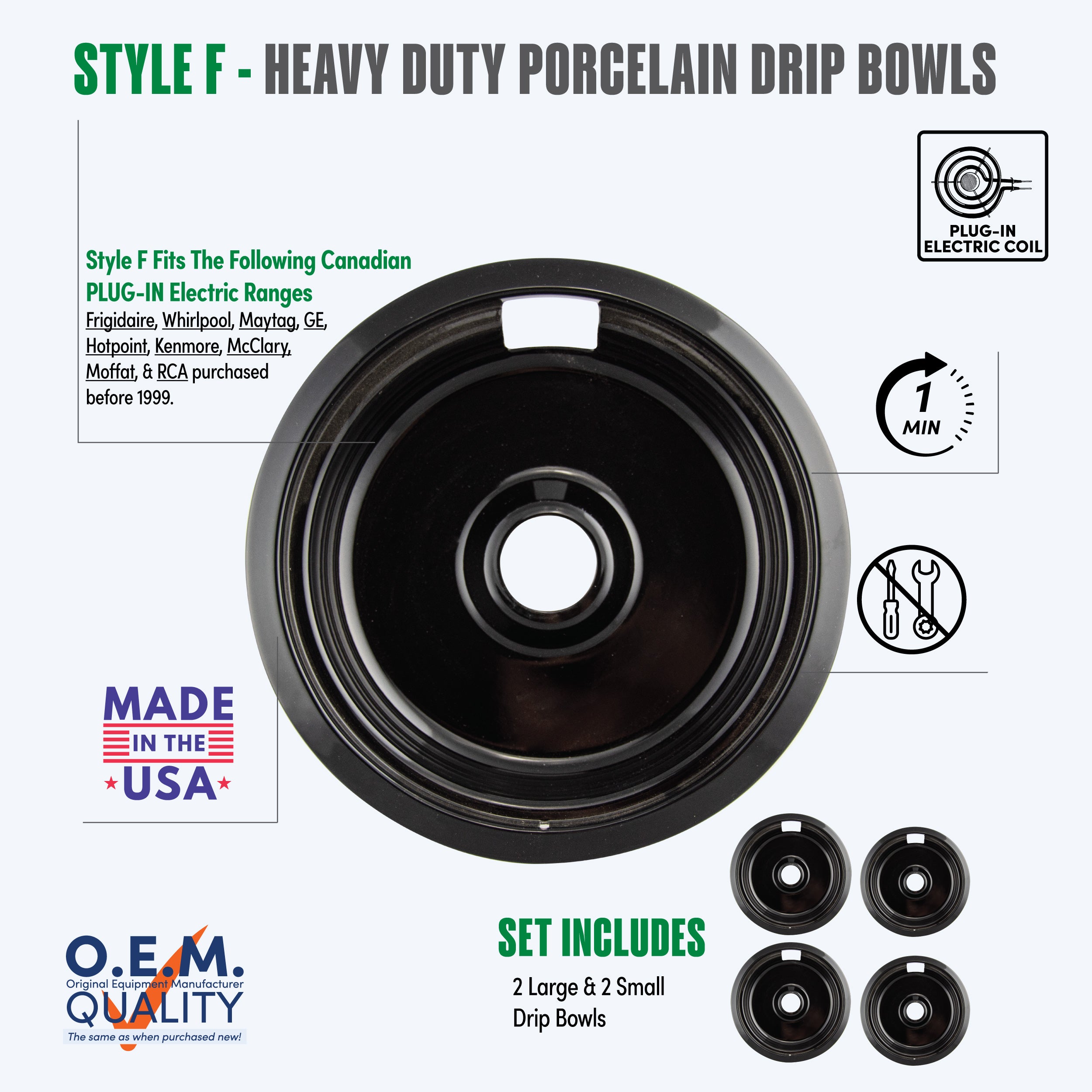 STYLE F - HEAVY DUTY PORCELAIN DRIP BOWLS

PLUG-IN ELECTRIC COIL

Style F Fits The Following Canadian PLUG-IN Electric Ranges

Frigidaire, Whirlpool, Maytag, GE, Hotpoint, Kenmore, McClary, Moffat, & RCA purchased before 1999.

1 MIN

MADE IN THE USA

O.E.M.
Original Equipment Manufacturer
QUALITY
The same as when purchased new!

SET INCLUDES

2 Large & 2 Small Drip Bowls