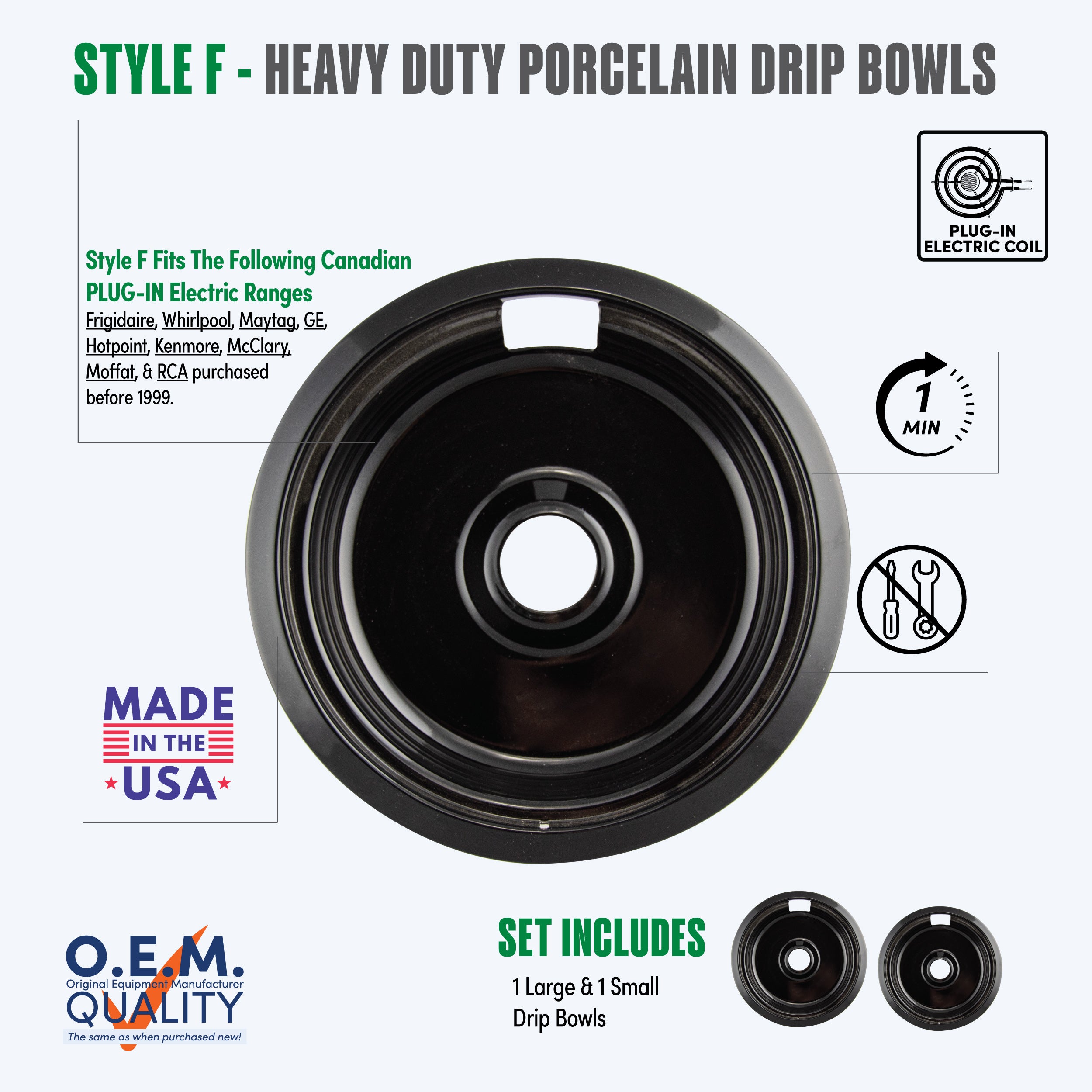 STYLE F - HEAVY DUTY PORCELAIN DRIP BOWLS

Style F Fits The Following Canadian PLUG-IN Electric Ranges

Frigidaire, Whirlpool, Maytag, GE, Hotpoint, Kenmore, McClary, Moffat, & RCA purchased before 1999.

PLUG-IN ELECTRIC COIL

1 MIN

MADE IN THE USA

O.E.M.
Original Equipment Manufacturer
QUALITY
The same as when purchased new!

SET INCLUDES

1 Large & 1 Small Drip Bowls