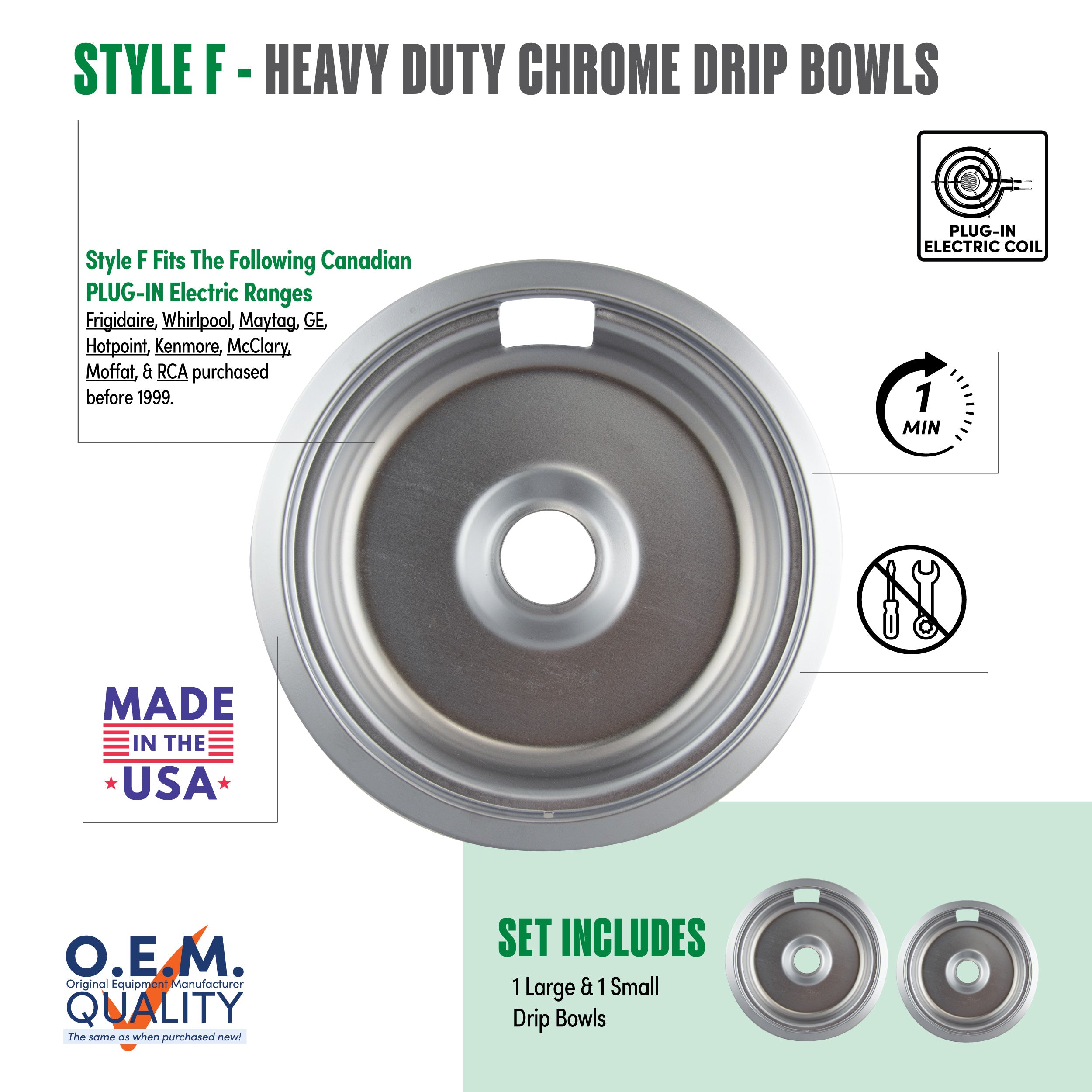 STYLE F - HEAVY DUTY CHROME DRIP BOWLS

Style F Fits The Following Canadian PLUG-IN Electric Ranges
Frigidaire, Whirlpool, Maytag, GE, Hotpoint, Kenmore, McClary, Moffat, & RCA purchased before 1999.

PLUG-IN ELECTRIC COIL

1 MIN

MADE IN THE USA

O.E.M.
Original Equipment Manufacturer
QUALITY
The same as when purchased new!

SET INCLUDES
1 Large & 1 Small Drip Bowls