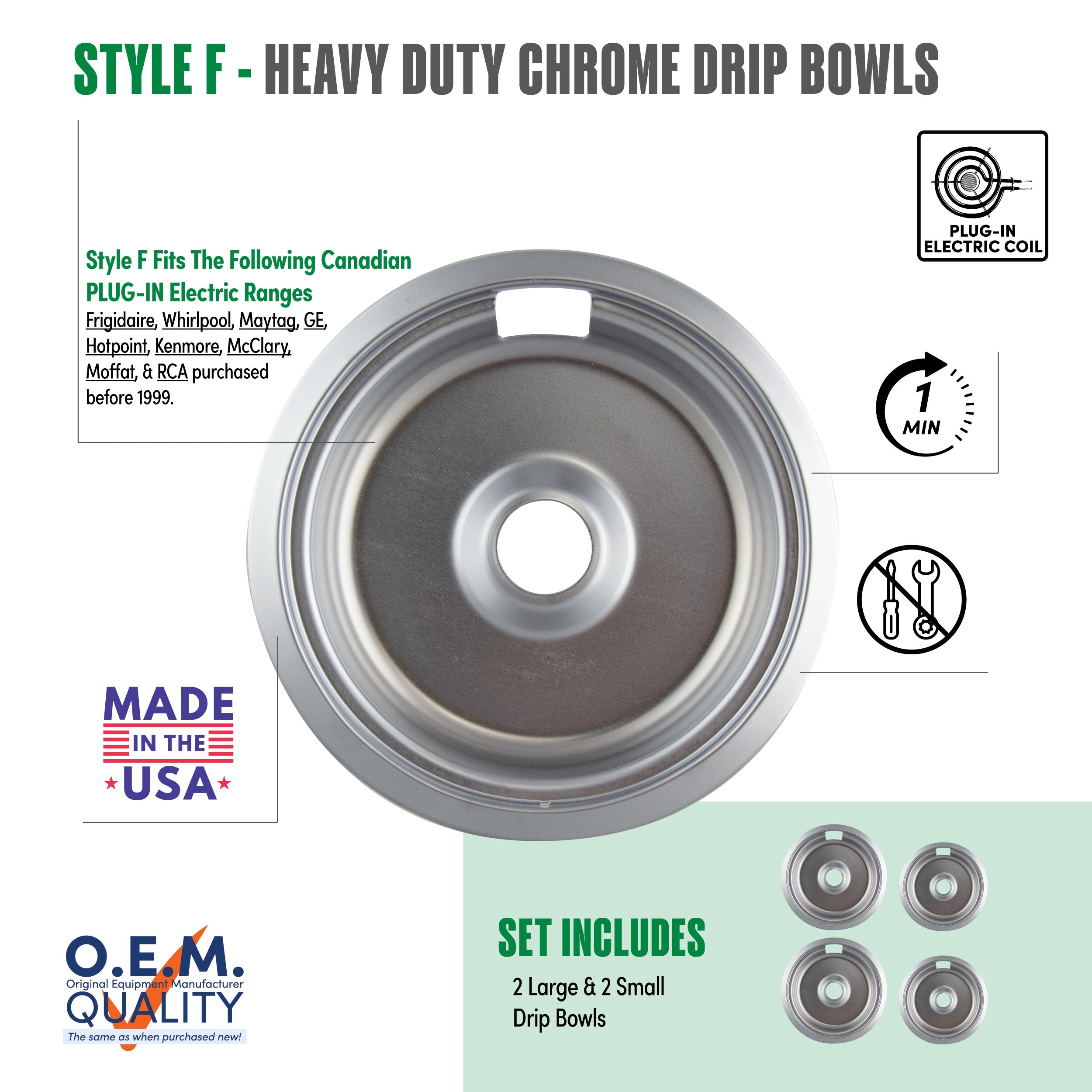 STYLE F - HEAVY DUTY CHROME DRIP BOWLS

Style F Fits The Following Canadian PLUG-IN Electric Ranges
Frigidaire, Whirlpool, Maytag, GE, Hotpoint, Kenmore, McClary, Moffat, & RCA purchased before 1999.

PLUG-IN ELECTRIC COIL

1 MIN

MADE IN THE USA

O.E.M.
Original Equipment Manufacturer
QUALITY
The same as when purchased new!

SET INCLUDES
2 Large & 2 Small Drip Bowls