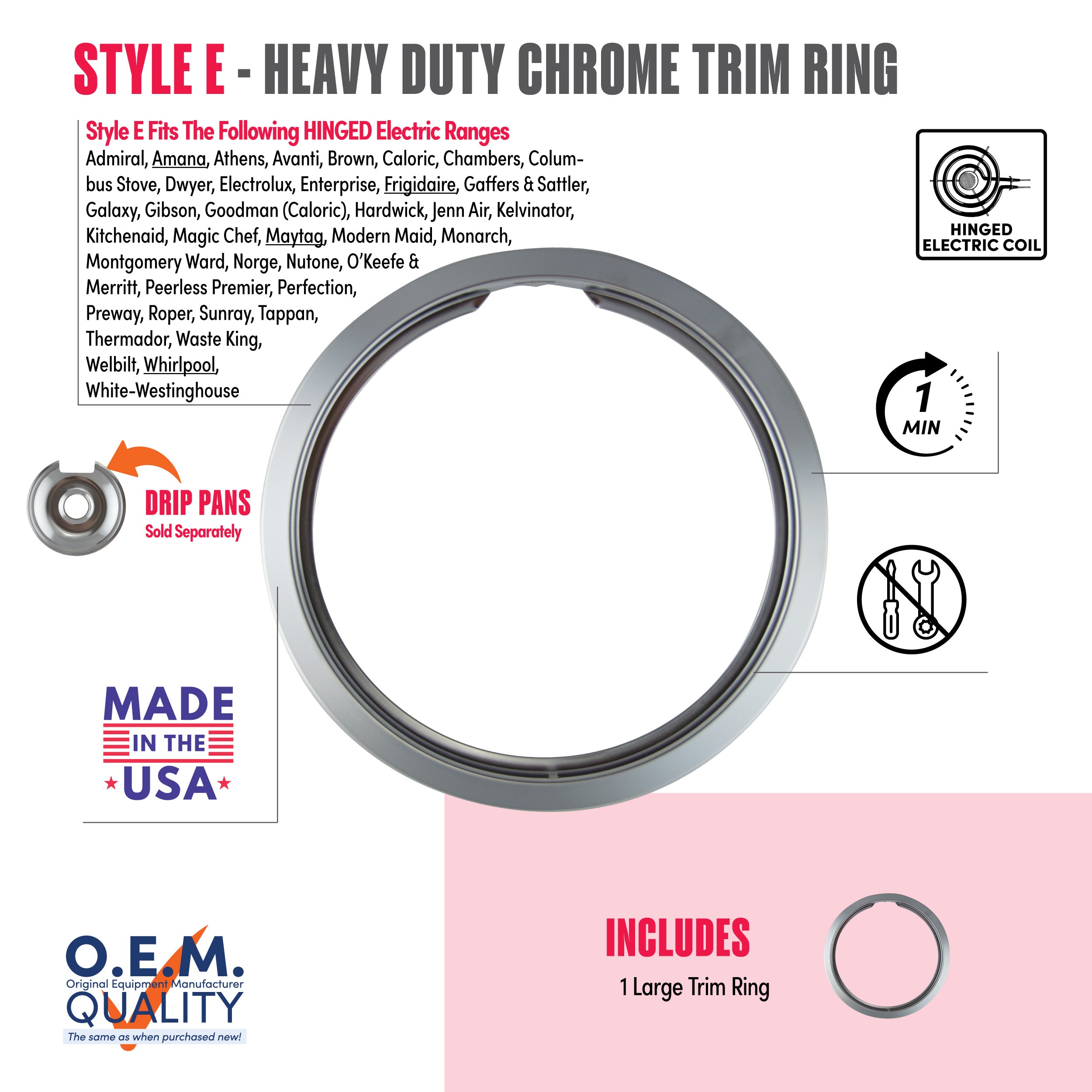 STYLE E - HEAVY DUTY CHROME TRIM RING

Style E Fits The Following HINGED Electric Ranges
Admiral, Amana, Athens, Avanti, Brown, Caloric, Chambers, Columbus Stove, Dwyer, Electrolux, Enterprise, Frigidaire, Gaffers & Sattler, Galaxy, Gibson, Goodman (Caloric), Hardwick, Jenn Air, Kelvinator, Kitchenaid, Magic Chef, Maytag, Modern Maid, Monarch, Montgomery Ward, Norge, Nutone, O'Keefe & Merritt, Peerless Premier, Perfection, Preway, Roper, Sunray, Tappan, Thermador, Waste King, Welbilt, Whirlpool, White-Westinghouse

HINGED ELECTRIC COIL

1 MIN

DRIP PANS
Sold Separately

MADE IN THE USA

O.E.M.
Original Equipment Manufacturer
QUALITY
The same as when purchased new!

INCLUDES
1 Large Trim Ring