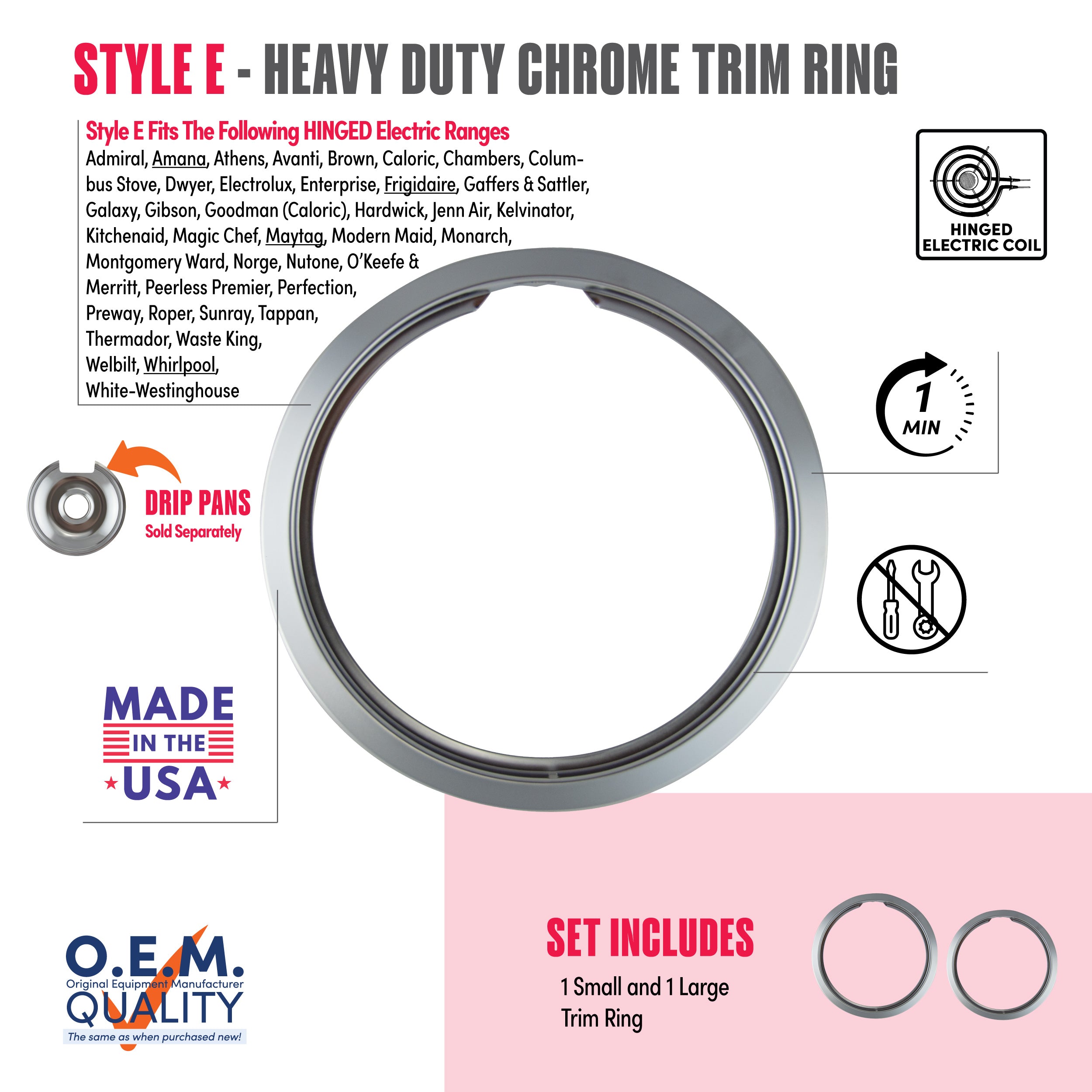 STYLE E - HEAVY DUTY CHROME TRIM RING

Style E Fits The Following HINGED Electric Ranges
Admiral, Amana, Athens, Avanti, Brown, Caloric, Chambers, Columbus Stove, Dwyer, Electrolux, Enterprise, Frigidaire, Gaffers & Sattler, Galaxy, Gibson, Goodman (Caloric), Hardwick, Jenn Air, Kelvinator, Kitchenaid, Magic Chef, Maytag, Modern Maid, Monarch, Montgomery Ward, Norge, Nutone, O'Keefe & Merritt, Peerless Premier, Perfection, Preway, Roper, Sunray, Tappan, Thermador, Waste King, Welbilt, Whirlpool, White-Westinghouse

HINGED ELECTRIC COIL

1 MIN

DRIP PANS
Sold Separately

MADE IN THE USA

O.E.M.
Original Equipment Manufacturer
QUALITY
The same as when purchased new!

SET INCLUDES
1 Small and 1 Large Trim Ring