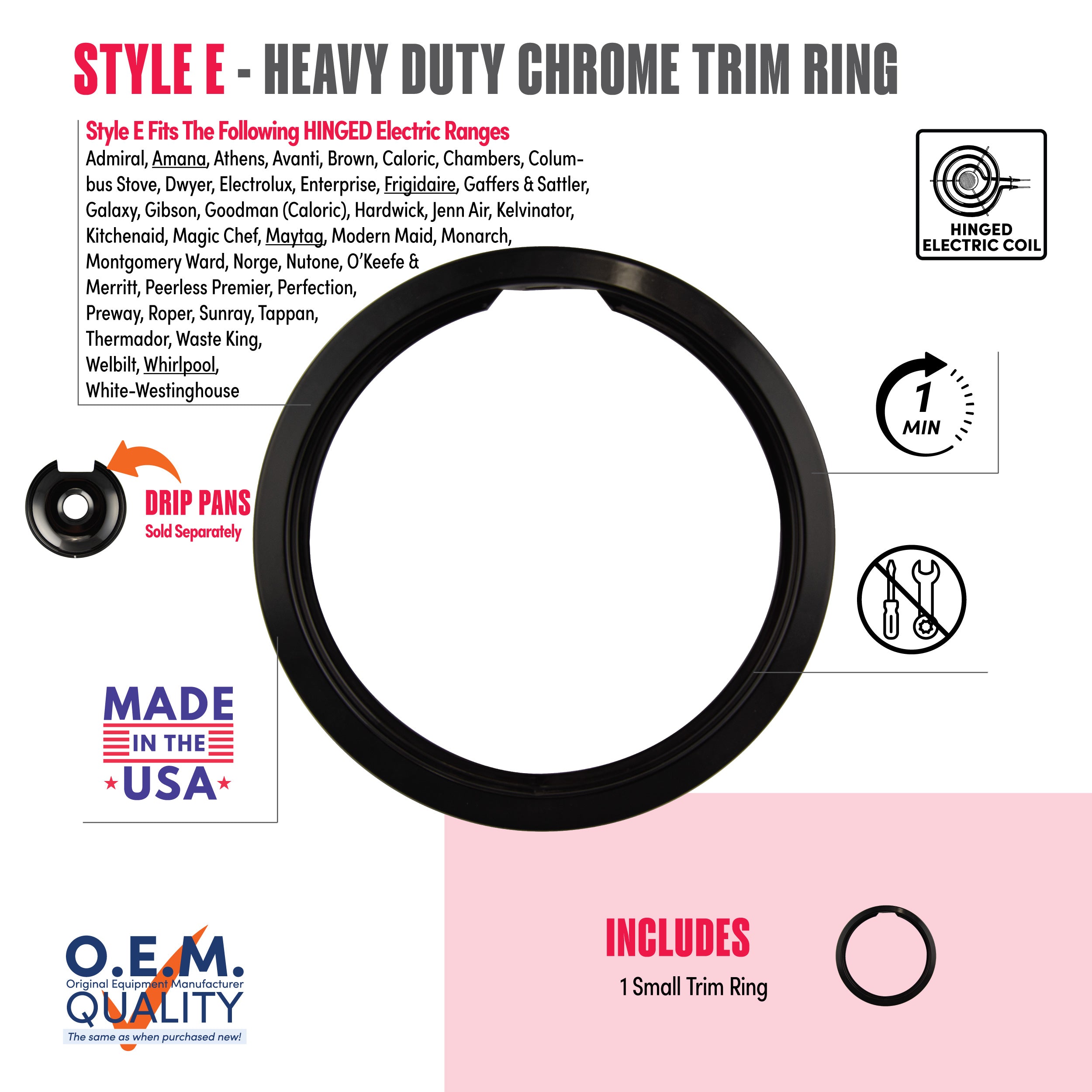 STYLE E - HEAVY DUTY CHROME TRIM RING

Style E Fits The Following HINGED Electric Ranges
Admiral, Amana, Athens, Avanti, Brown, Caloric, Chambers, Columbus Stove, Dwyer, Electrolux, Enterprise, Frigidaire, Gaffers & Sattler, Galaxy, Gibson, Goodman (Caloric), Hardwick, Jenn Air, Kelvinator, Kitchenaid, Magic Chef, Maytag, Modern Maid, Monarch, Montgomery Ward, Norge, Nutone, O'Keefe & Merritt, Peerless Premier, Perfection, Preway, Roper, Sunray, Tappan, Thermador, Waste King, Welbilt, Whirlpool, White-Westinghouse

HINGED ELECTRIC COIL

1 MIN

DRIP PANS
Sold Separately

MADE IN THE USA

O.E.M.
Original Equipment Manufacturer
QUALITY
The same as when purchased new!

INCLUDES
1 Small Trim Ring