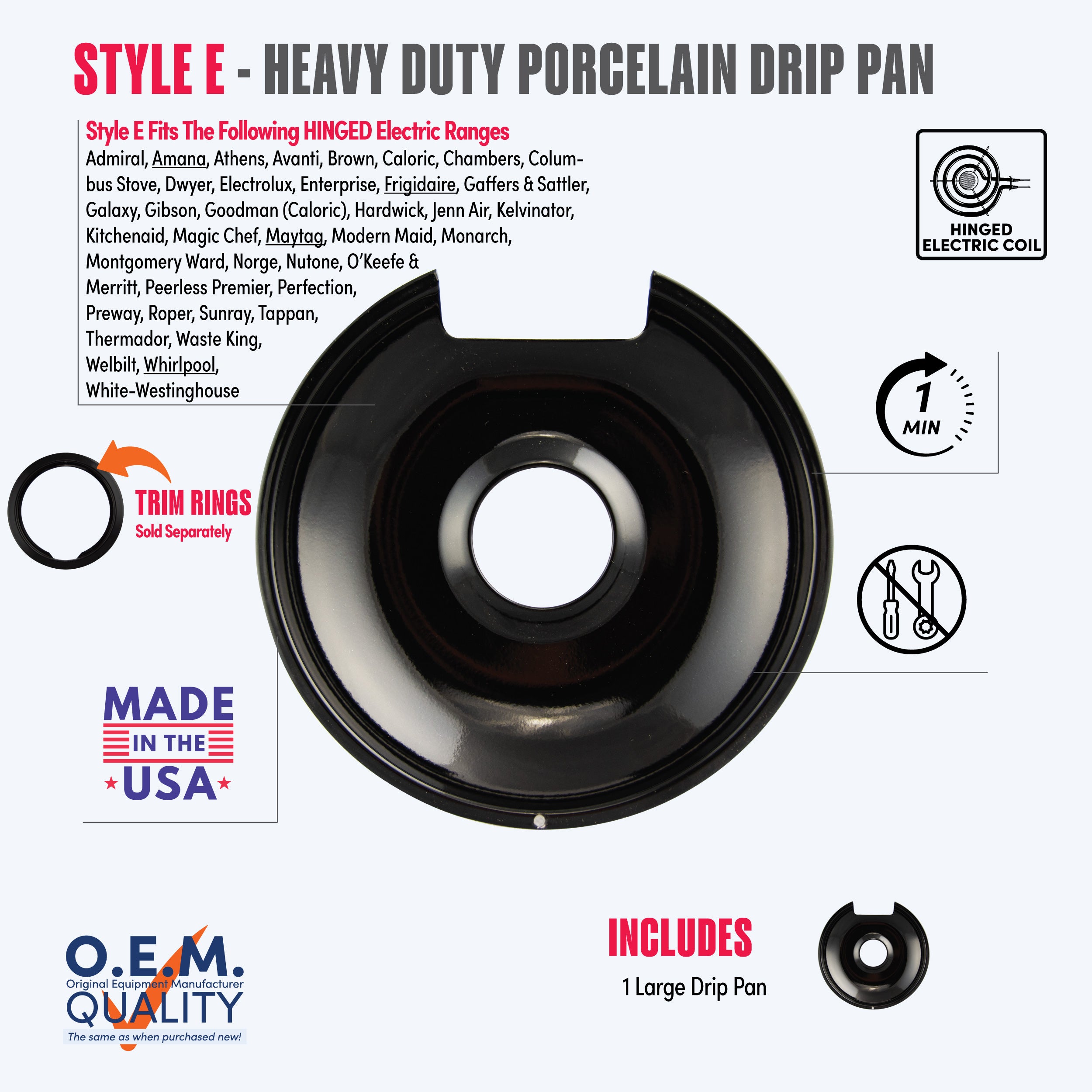 STYLE E - HEAVY DUTY PORCELAIN DRIP PAN

Style E Fits The Following HINGED Electric Ranges
Admiral, Amana, Athens, Avanti, Brown, Caloric, Chambers, Columbus Stove, Dwyer, Electrolux, Enterprise, Frigidaire, Gaffers & Sattler, Galaxy, Gibson, Goodman (Caloric), Hardwick, Jenn Air, Kelvinator, Kitchenaid, Magic Chef, Maytag, Modern Maid, Monarch, Montgomery Ward, Norge, Nutone, O'Keefe & Merritt, Peerless Premier, Perfection, Preway, Roper, Sunray, Tappan, Thermador, Waste King, Welbilt, Whirlpool, White-Westinghouse

HINGED ELECTRIC COIL

1 MIN

TRIM RINGS
Sold Separately

MADE IN THE USA

O.E.M.
Original Equipment Manufacturer
QUALITY
The same as when purchased new!

INCLUDES
1 Large Drip Pan