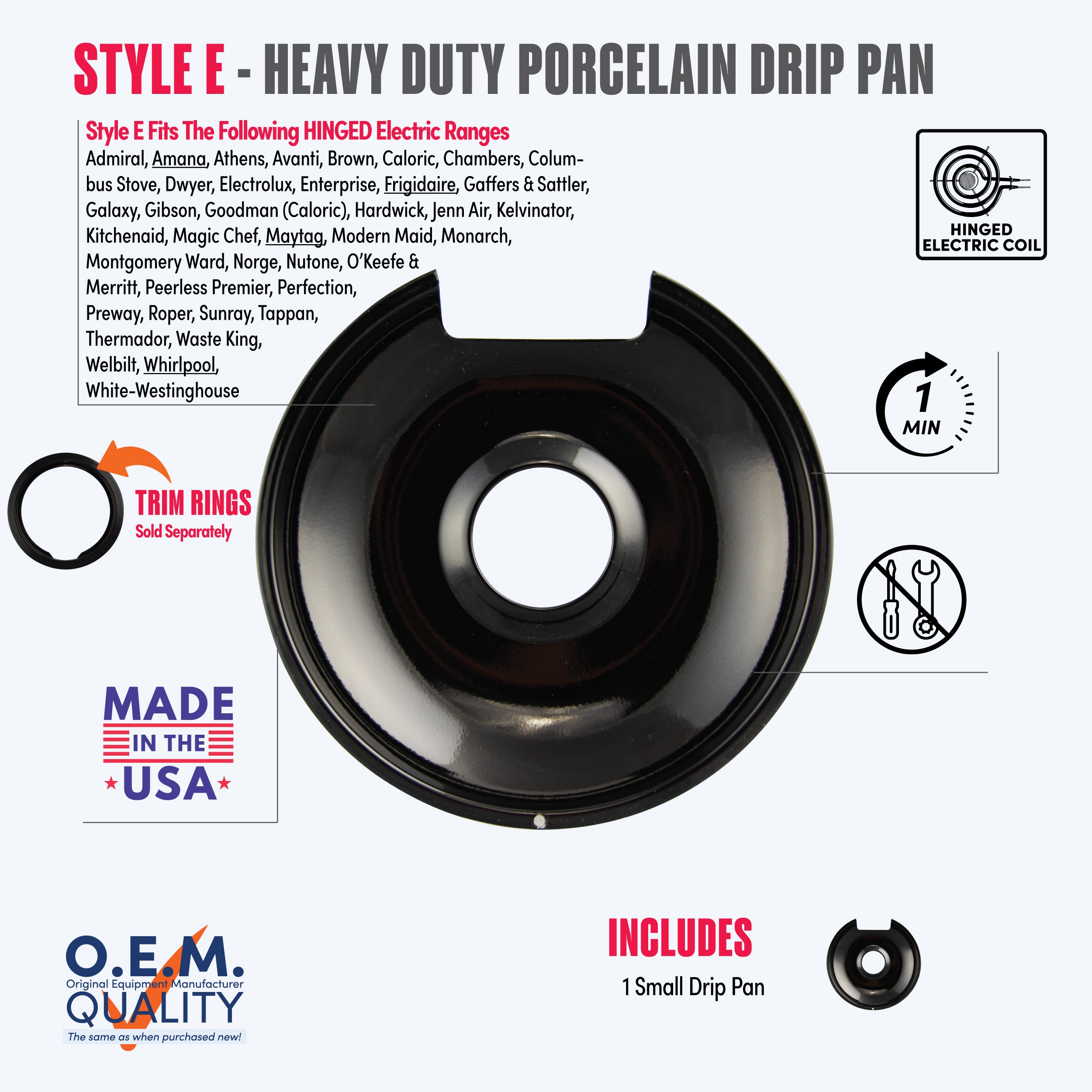 STYLE E - HEAVY DUTY PORCELAIN DRIP PAN

Style E Fits The Following HINGED Electric Ranges
Admiral, Amana, Athens, Avanti, Brown, Caloric, Chambers, Columbus Stove, Dwyer, Electrolux, Enterprise, Frigidaire, Gaffers & Sattler, Galaxy, Gibson, Goodman (Caloric), Hardwick, Jenn Air, Kelvinator, Kitchenaid, Magic Chef, Maytag, Modern Maid, Monarch, Montgomery Ward, Norge, Nutone, O'Keefe & Merritt, Peerless Premier, Perfection, Preway, Roper, Sunray, Tappan, Thermador, Waste King, Welbilt, Whirlpool, White-Westinghouse

HINGED ELECTRIC COIL

1 MIN

TRIM RINGS
Sold Separately

MADE IN THE USA

O.E.M.
Original Equipment Manufacturer
QUALITY
The same as when purchased new!

INCLUDES
1 Small Drip Pan