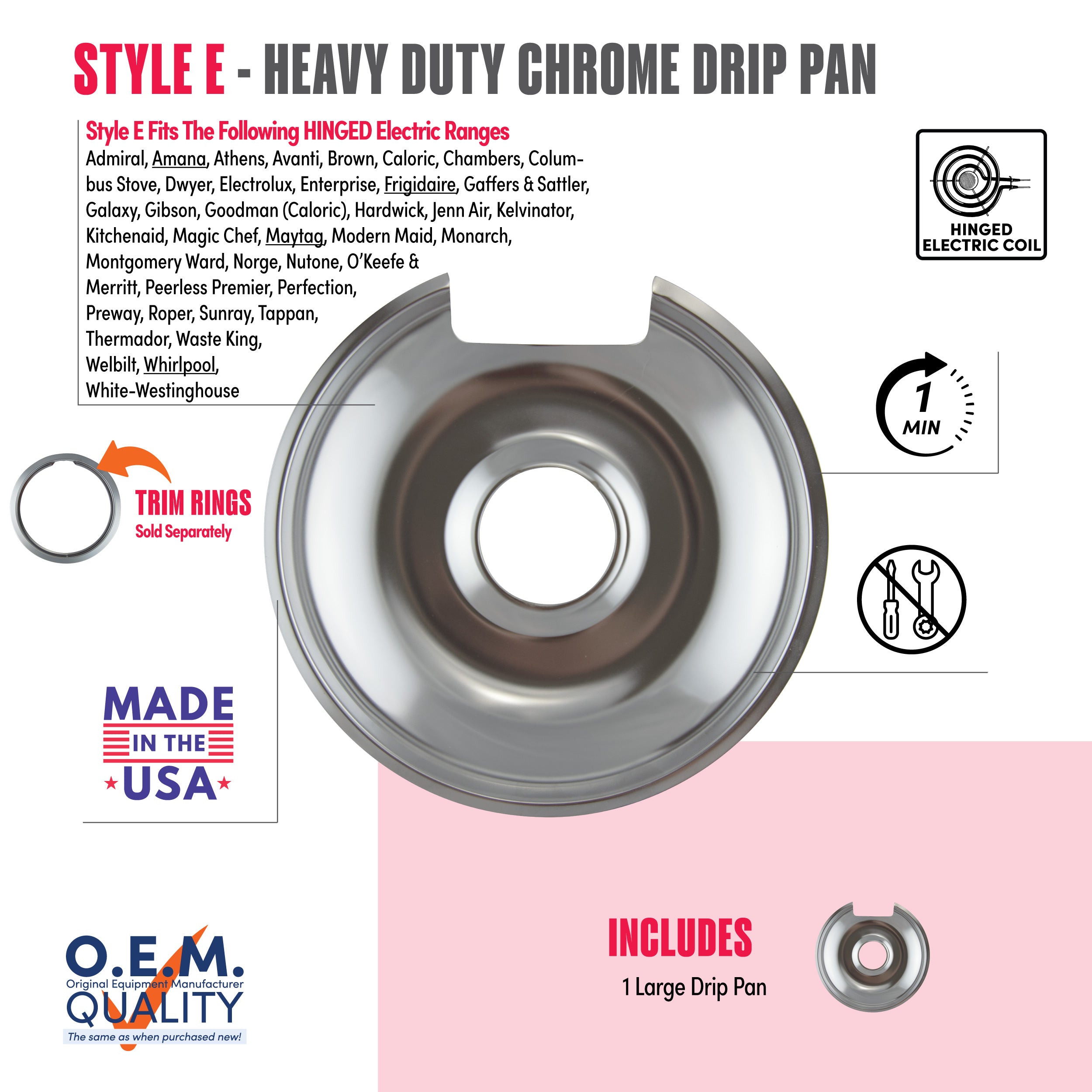 STYLE E - HEAVY DUTY CHROME DRIP PAN

Style E Fits The Following HINGED Electric Ranges
Admiral, Amana, Athens, Avanti, Brown, Caloric, Chambers, Columbus Stove, Dwyer, Electrolux, Enterprise, Frigidaire, Gaffers & Sattler, Galaxy, Gibson, Goodman (Caloric), Hardwick, Jenn Air, Kelvinator, Kitchenaid, Magic Chef, Maytag, Modern Maid, Monarch, Montgomery Ward, Norge, Nutone, O'Keefe & Merritt, Peerless Premier, Perfection, Preway, Roper, Sunray, Tappan, Thermador, Waste King, Welbilt, Whirlpool, White-Westinghouse

HINGED ELECTRIC COIL

1 MIN

TRIM RINGS
Sold Separately

MADE IN THE USA

O.E.M.
Original Equipment Manufacturer
QUALITY
The same as when purchased new!

INCLUDES
1 Large Drip Pan