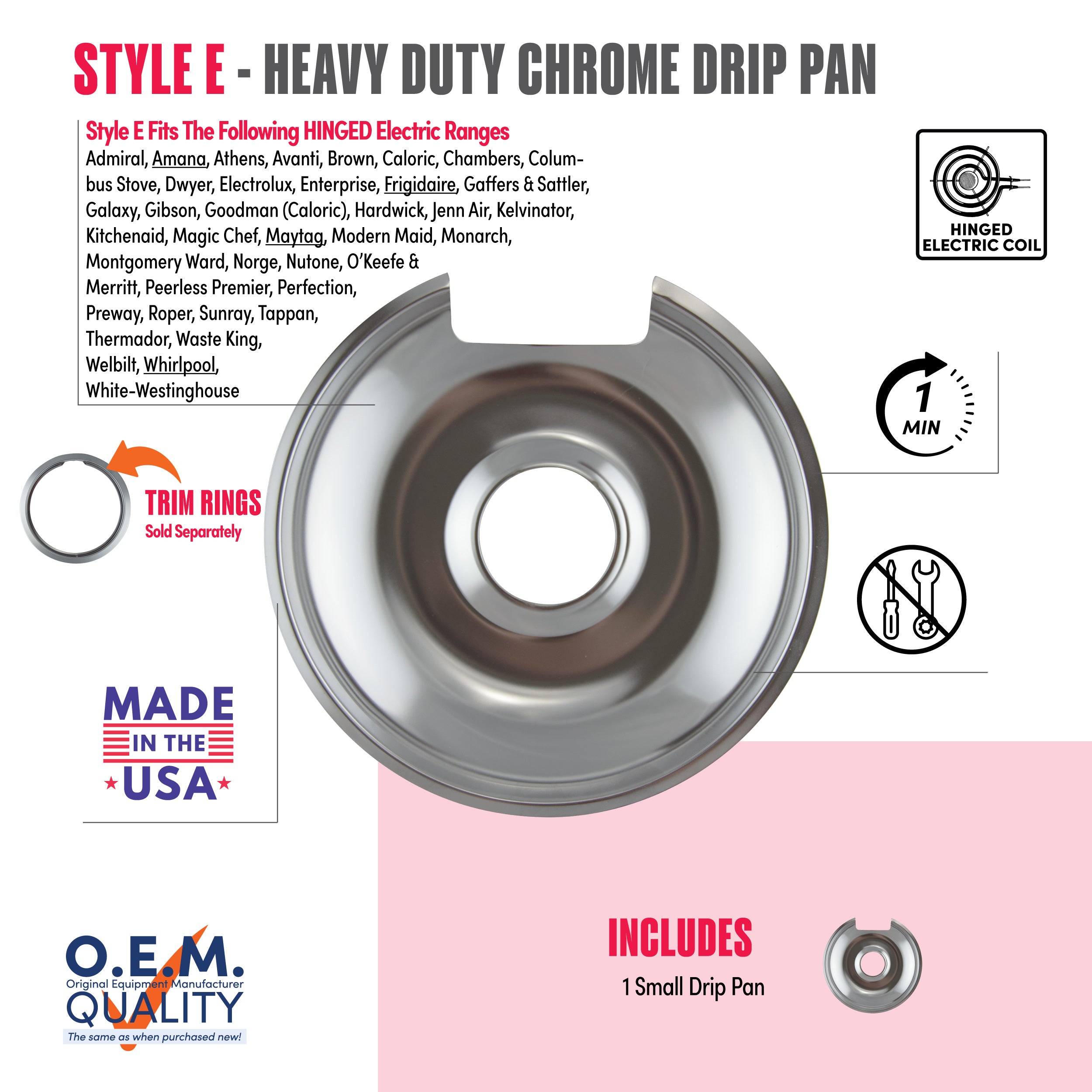 STYLE E - HEAVY DUTY CHROME DRIP PAN

Style E Fits The Following HINGED Electric Ranges
Admiral, Amana, Athens, Avanti, Brown, Caloric, Chambers, Columbus Stove, Dwyer, Electrolux, Enterprise, Frigidaire, Gaffers & Sattler, Galaxy, Gibson, Goodman (Caloric), Hardwick, Jenn Air, Kelvinator, Kitchenaid, Magic Chef, Maytag, Modern Maid, Monarch, Montgomery Ward, Norge, Nutone, O'Keefe & Merritt, Peerless Premier, Perfection, Preway, Roper, Sunray, Tappan, Thermador, Waste King, Welbilt, Whirlpool, White-Westinghouse

HINGED ELECTRIC COIL

1 MIN

TRIM RINGS
Sold Separately

MADE IN THE USA

O.E.M.
Original Equipment Manufacturer
QUALITY
The same as when purchased new!

INCLUDES
1 Small Drip Pan