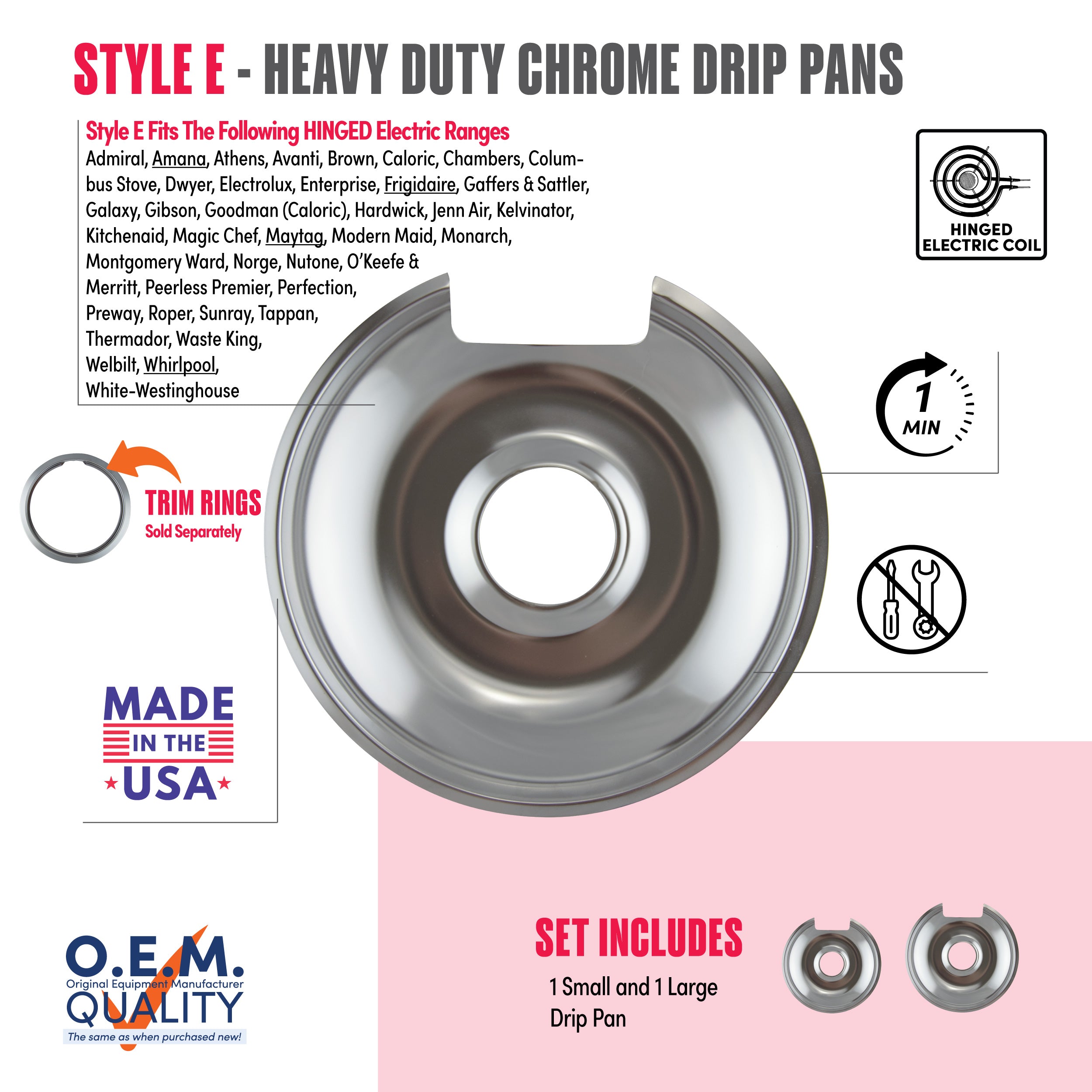 STYLE E - HEAVY DUTY CHROME DRIP PANS

Style E Fits The Following HINGED Electric Ranges
Admiral, Amana, Athens, Avanti, Brown, Caloric, Chambers, Columbus Stove, Dwyer, Electrolux, Enterprise, Frigidaire, Gaffers & Sattler, Galaxy, Gibson, Goodman (Caloric), Hardwick, Jenn Air, Kelvinator, Kitchenaid, Magic Chef, Maytag, Modern Maid, Monarch, Montgomery Ward, Norge, Nutone, O'Keefe & Merritt, Peerless Premier, Perfection, Preway, Roper, Sunray, Tappan, Thermador, Waste King, Welbilt, Whirlpool, White-Westinghouse

HINGED ELECTRIC COIL

1 MIN

TRIM RINGS
Sold Separately

MADE IN THE USA

O.E.M.
Original Equipment Manufacturer
QUALITY
The same as when purchased new!

SET INCLUDES
1 Small and 1 Large Drip Pan