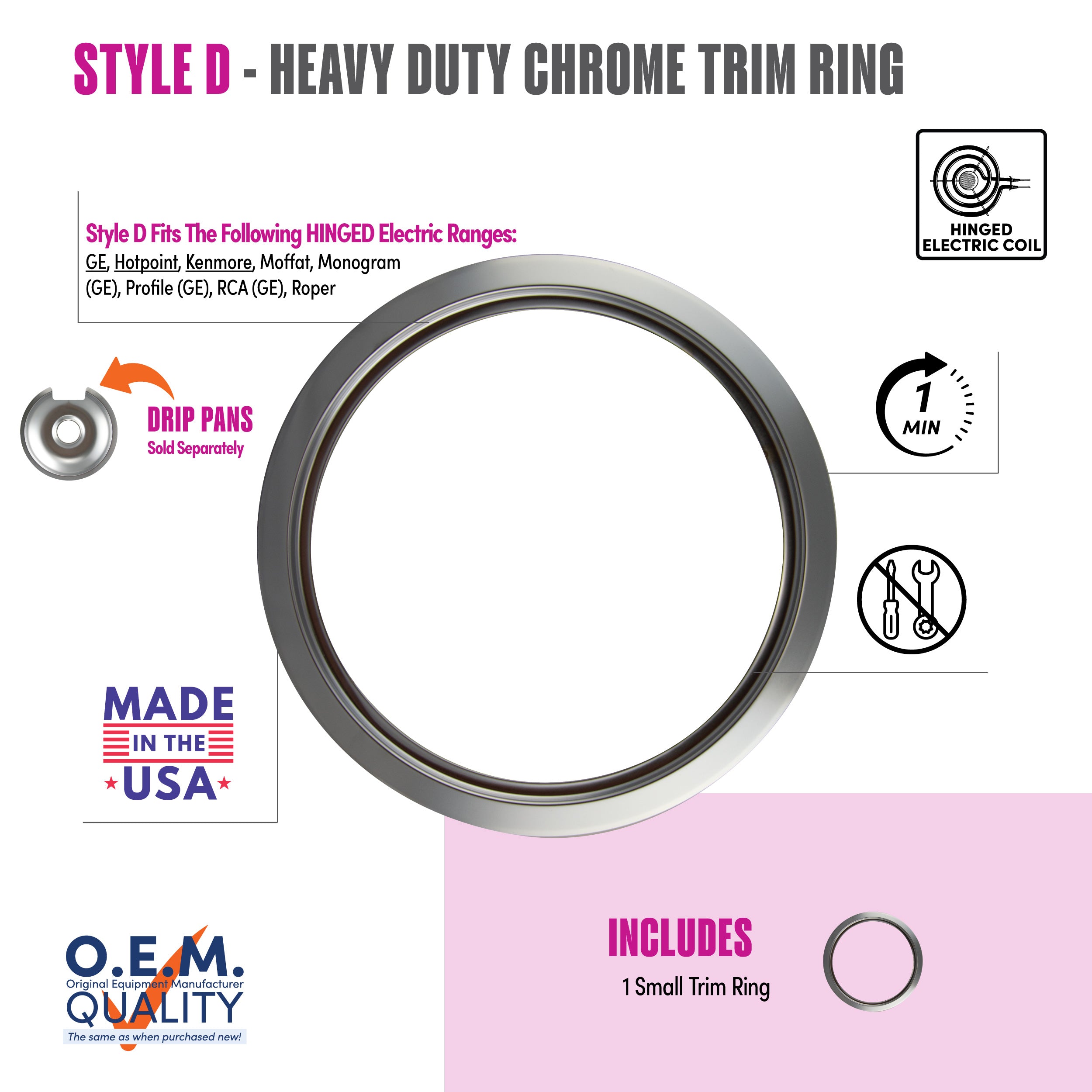 STYLE D - HEAVY DUTY CHROME TRIM RING

HINGED ELECTRIC COIL

Style D Fits The Following HINGED Electric Ranges:
GE, Hotpoint, Kenmore, Moffat, Monogram (GE), Profile (GE), RCA (GE), Roper

DRIP PANS
Sold Separately

1 MIN

MADE IN THE USA

O.E.M.
Original Equipment Manufacturer
QUALITY
The same as when purchased new!

INCLUDES
1 Small Trim Ring