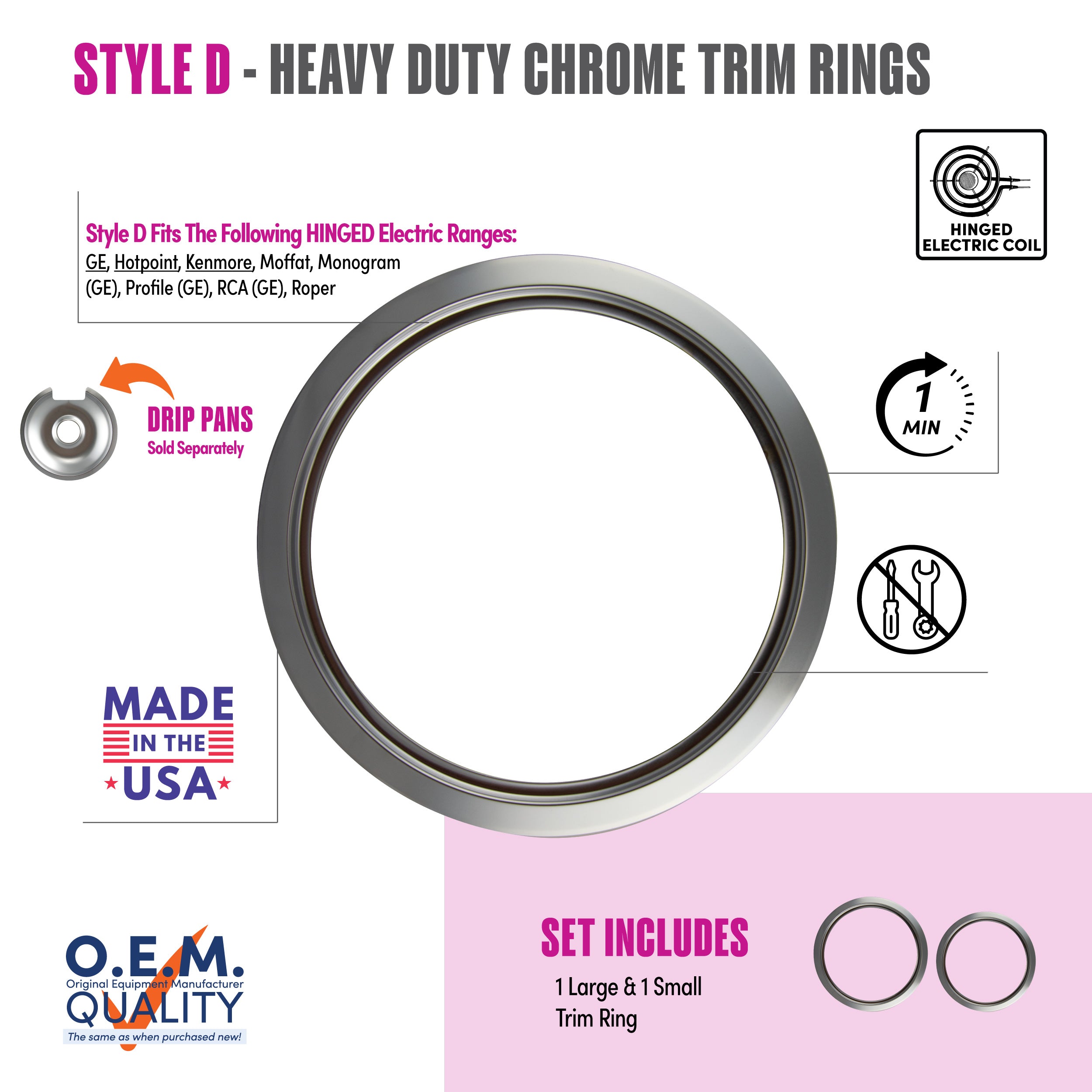 STYLE D - HEAVY DUTY CHROME TRIM RINGS

HINGED ELECTRIC COIL

Style D Fits The Following HINGED Electric Ranges:
GE, Hotpoint, Kenmore, Moffat, Monogram (GE), Profile (GE), RCA (GE), Roper

DRIP PANS
Sold Separately

1 MIN

MADE IN THE USA

O.E.M.
Original Equipment Manufacturer
QUALITY
The same as when purchased new!

SET INCLUDES
1 Large & 1 Small Trim Ring