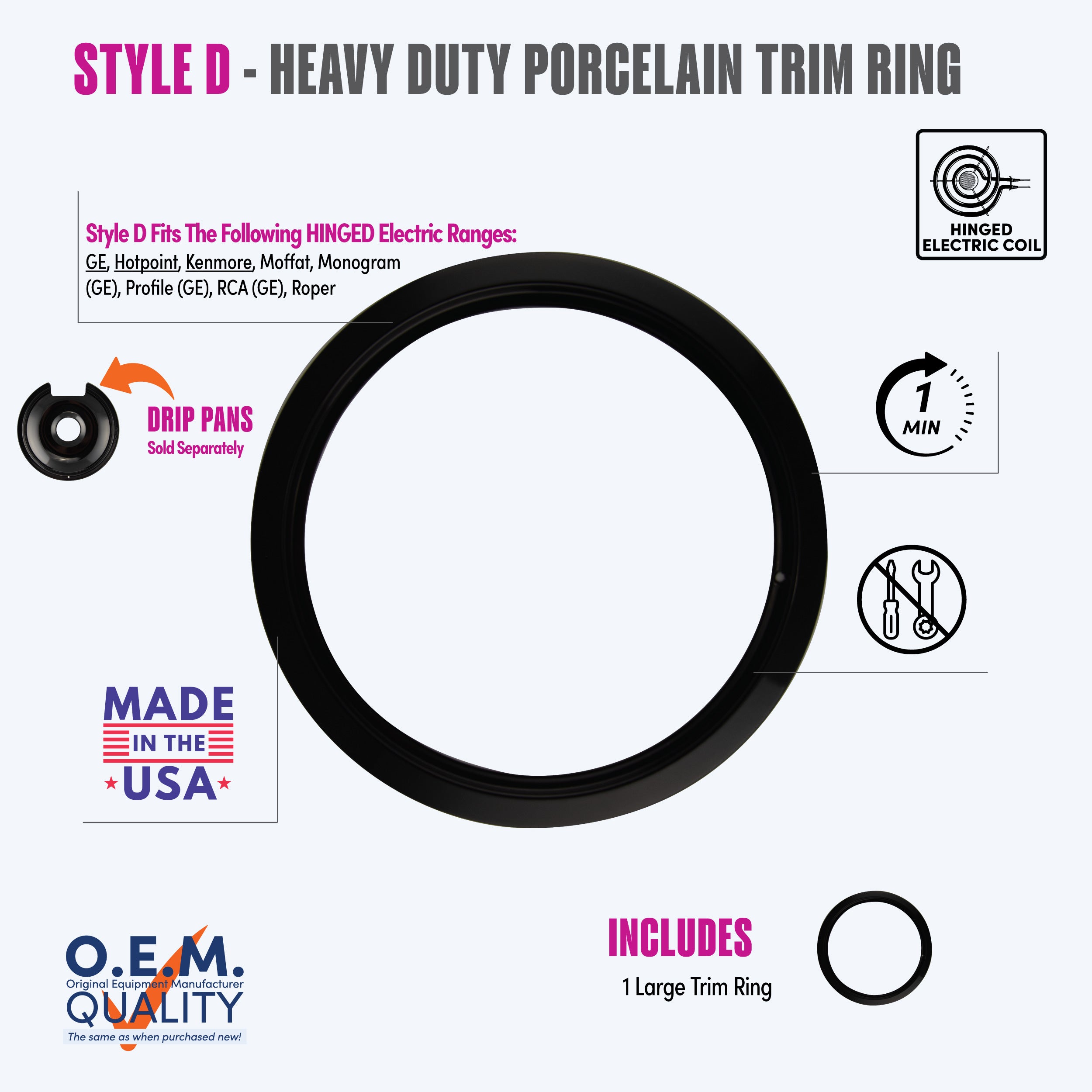 STYLE D - HEAVY DUTY PORCELAIN TRIM RING

HINGED ELECTRIC COIL

Style D Fits The Following HINGED Electric Ranges:
GE, Hotpoint, Kenmore, Moffat, Monogram (GE), Profile (GE), RCA (GE), Roper

DRIP PANS
Sold Separately

1 MIN

MADE IN THE USA

O.E.M.
Original Equipment Manufacturer
QUALITY
The same as when purchased new!

INCLUDES
1 Large Trim Ring