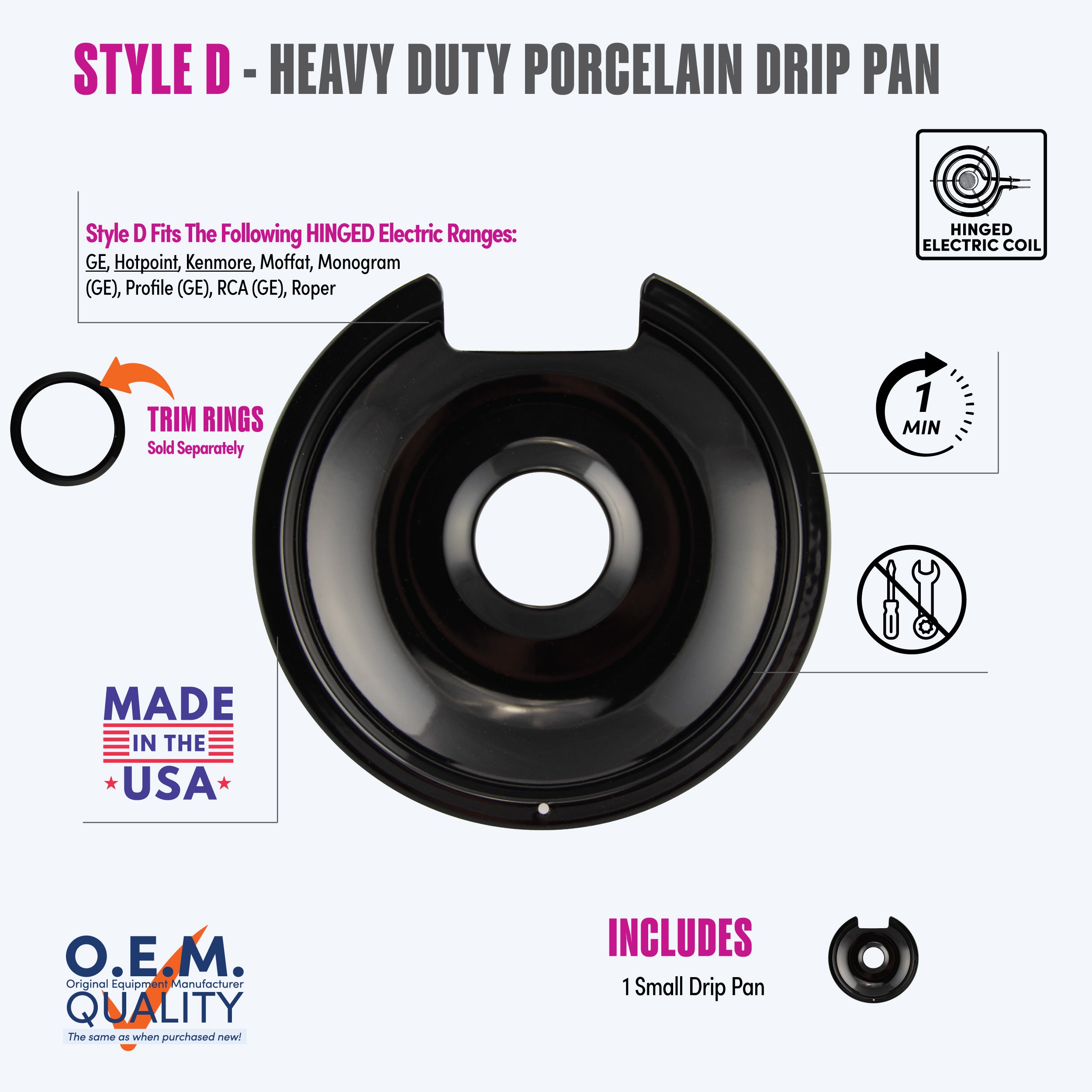 STYLE D - HEAVY DUTY PORCELAIN DRIP PAN

HINGED ELECTRIC COIL

Style D Fits The Following HINGED Electric Ranges:
GE, Hotpoint, Kenmore, Moffat, Monogram (GE), Profile (GE), RCA (GE), Roper

TRIM RINGS
Sold Separately

1
MIN

MADE IN THE USA

O.E.M.
Original Equipment Manufacturer
QUALITY
The same as when purchased new!

INCLUDES
1 Small Drip Pan