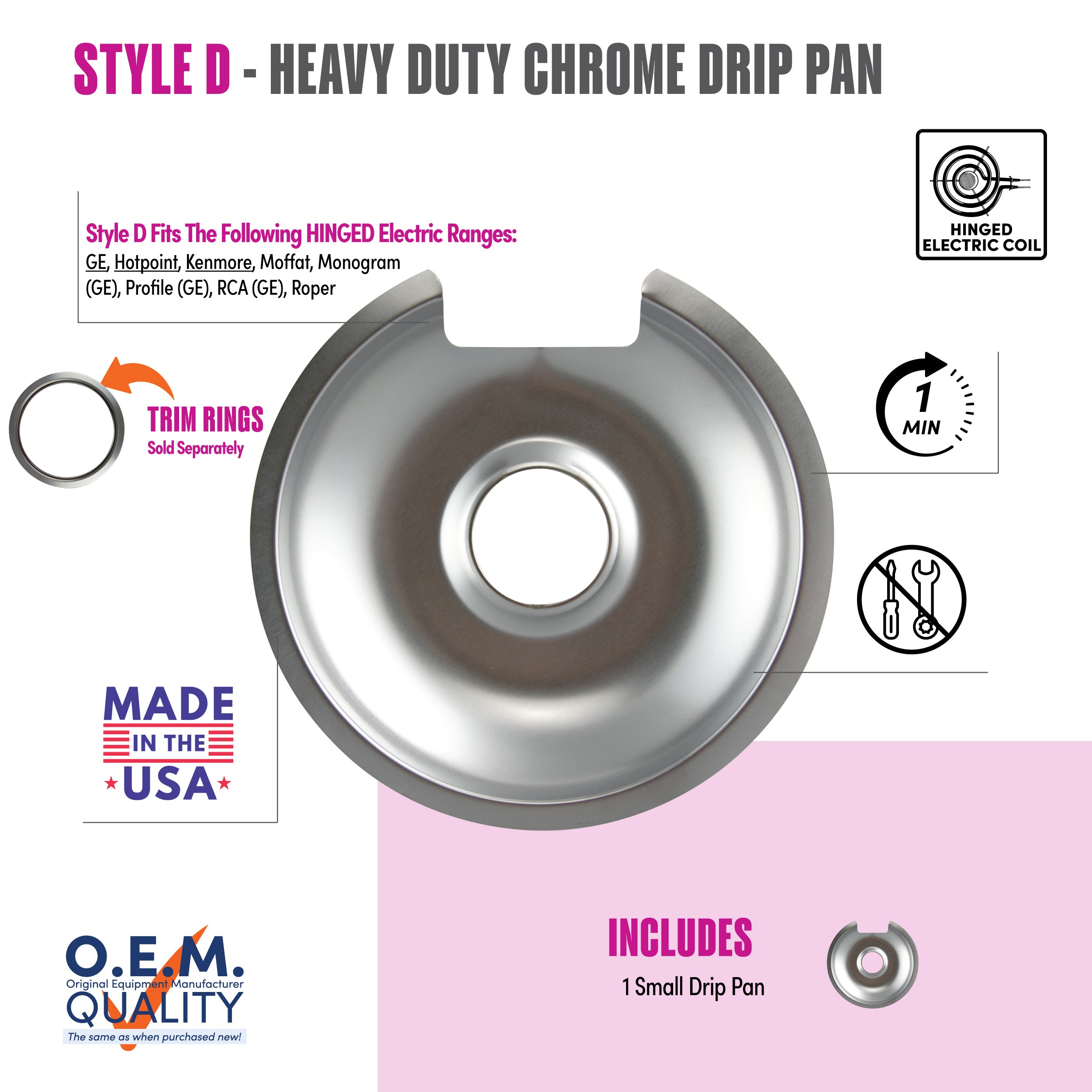 STYLE D - HEAVY DUTY CHROME DRIP PAN

HINGED ELECTRIC COIL

Style D Fits The Following HINGED Electric Ranges:
GE, Hotpoint, Kenmore, Moffat, Monogram (GE), Profile (GE), RCA (GE), Roper

TRIM RINGS
Sold Separately

1
MIN

MADE
IN THE
USA

O.E.M.
Original Equipment Manufacturer
QUALITY
The same as when purchased new!

INCLUDES
1 Small Drip Pan