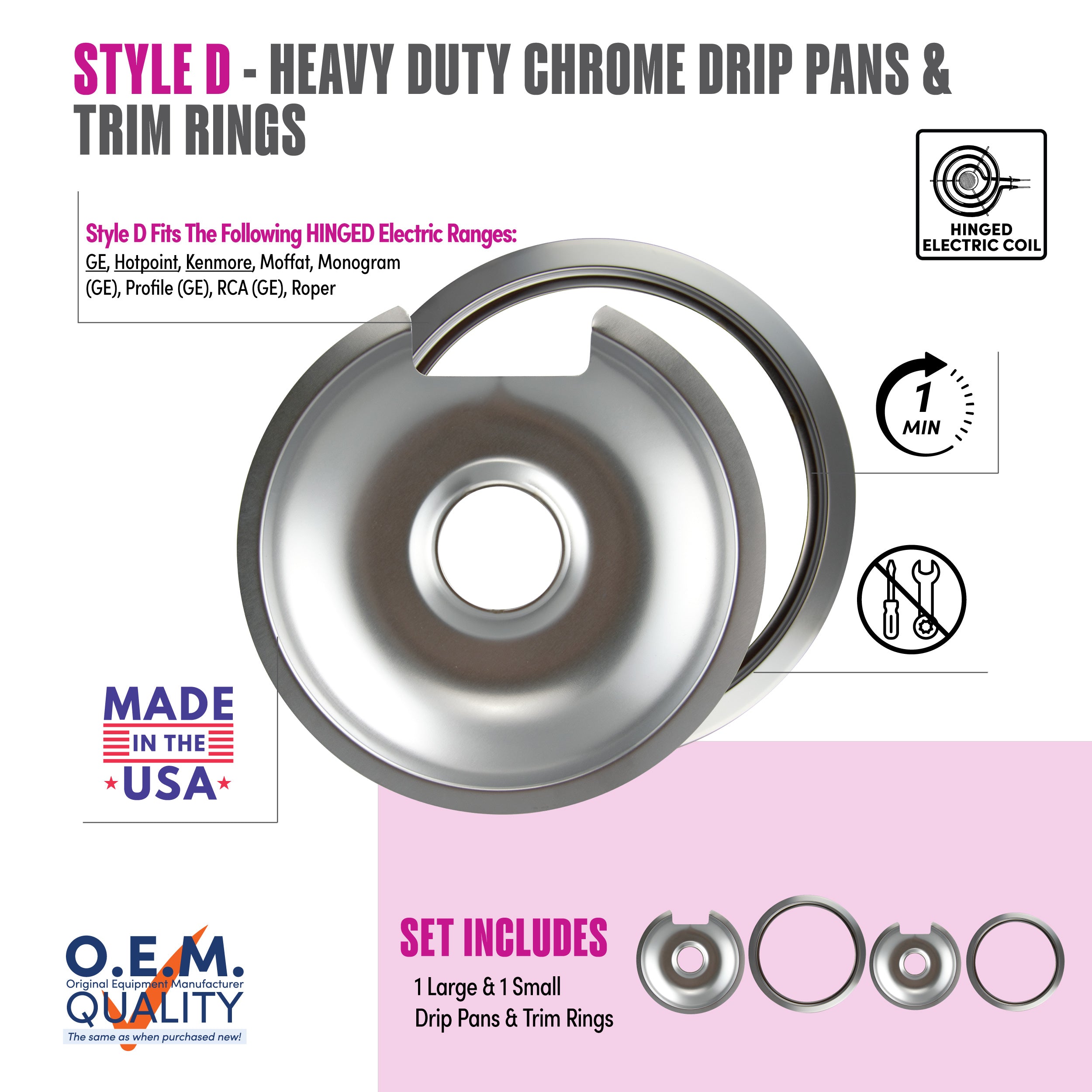 STYLE D - HEAVY DUTY CHROME DRIP PANS & TRIM RINGS

HINGED ELECTRIC COIL

Style D Fits The Following HINGED Electric Ranges:
GE, Hotpoint, Kenmore, Moffat, Monogram (GE), Profile (GE), RCA (GE), Roper

1 MIN

MADE IN THE USA

O.E.M.
Original Equipment Manufacturer
QUALITY
The same as when purchased new!

SET INCLUDES
1 Large & 1 Small Drip Pans & Trim Rings