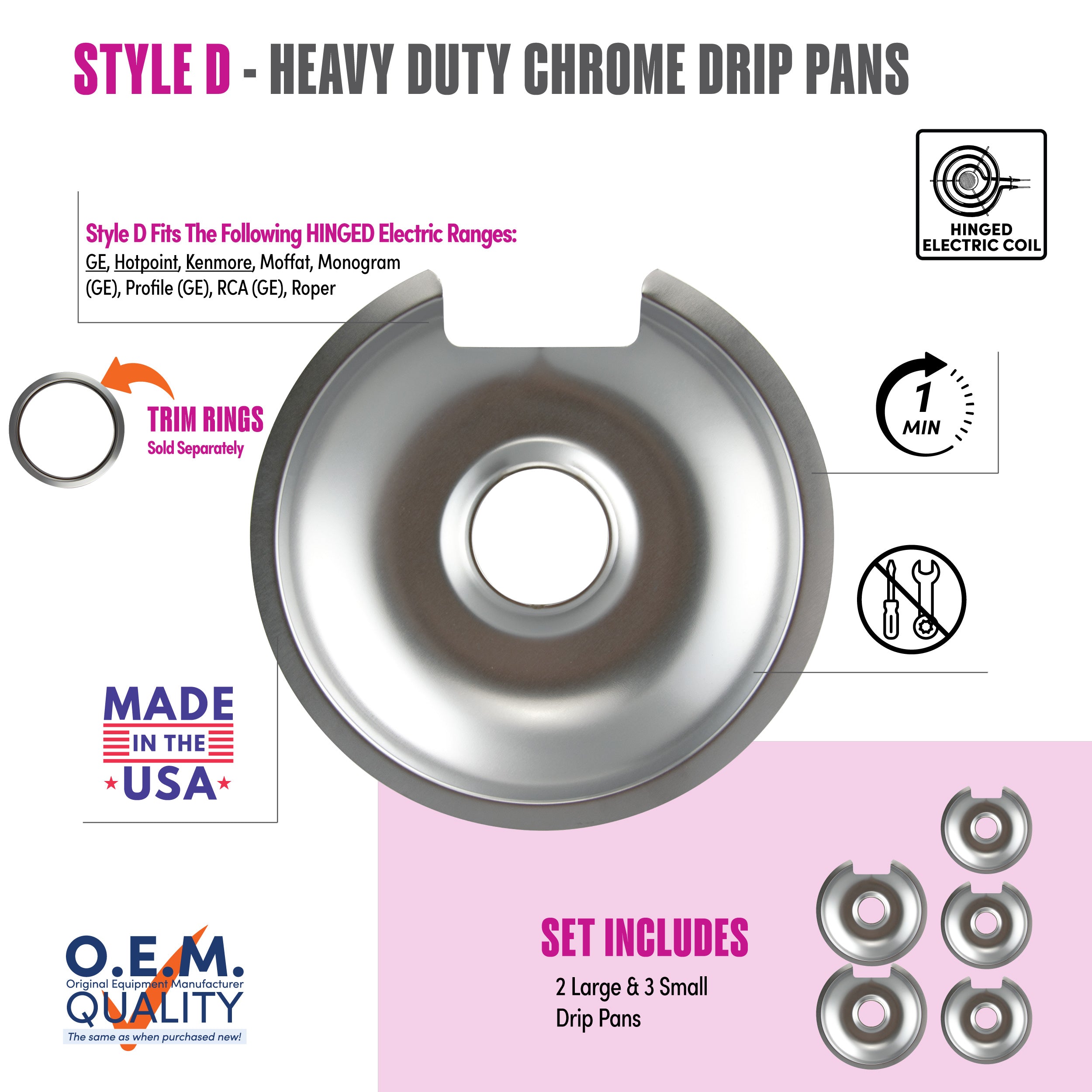 STYLE D - HEAVY DUTY CHROME DRIP PANS

HINGED ELECTRIC COIL

Style D Fits The Following HINGED Electric Ranges:
GE, Hotpoint, Kenmore, Moffat, Monogram (GE), Profile (GE), RCA (GE), Roper

TRIM RINGS
Sold Separately

1 MIN

MADE IN THE USA

O.E.M.
Original Equipment Manufacturer
QUALITY
The same as when purchased new!

SET INCLUDES
2 Large & 3 Small Drip Pans