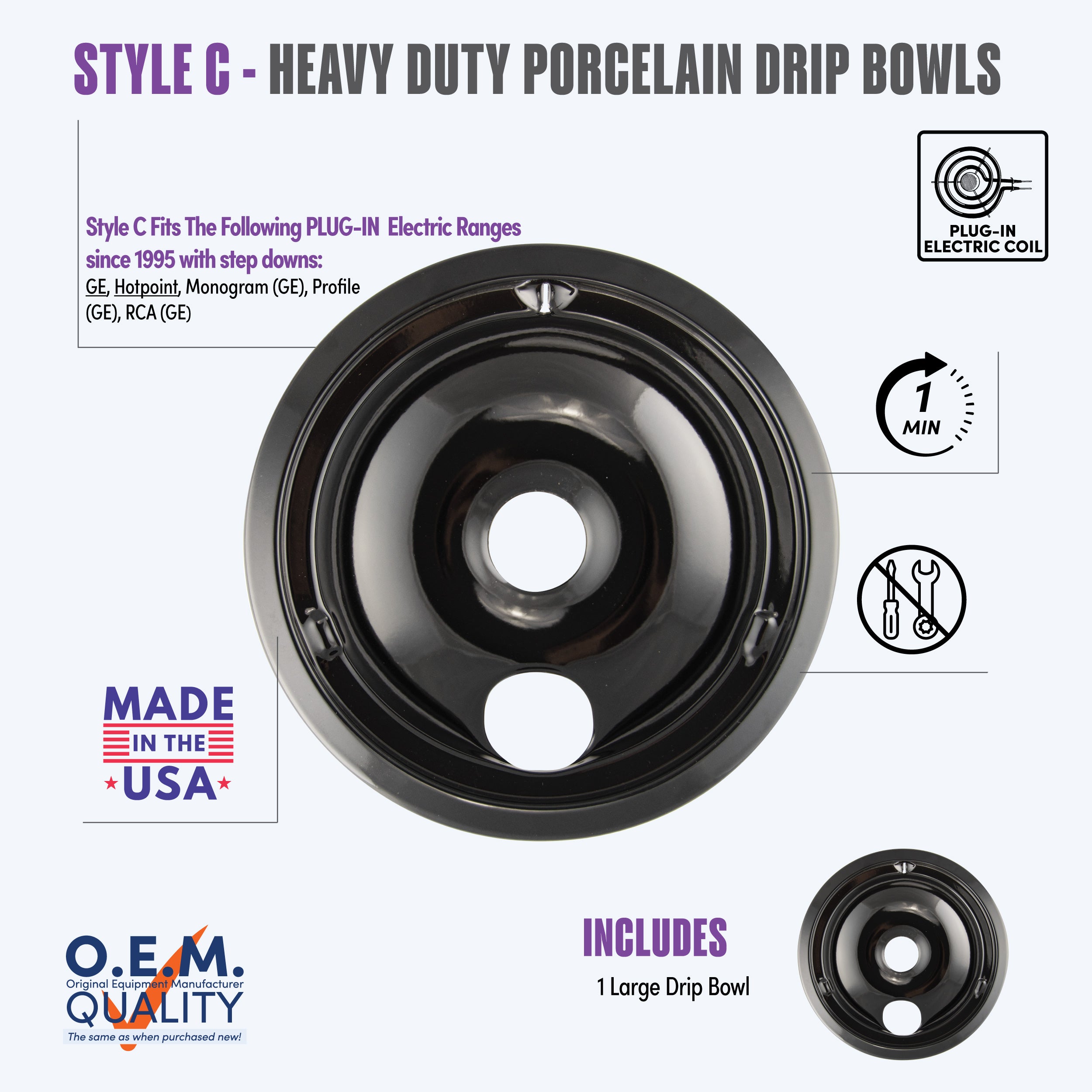 STYLE C - HEAVY DUTY PORCELAIN DRIP BOWLS

Style C Fits The Following PLUG-IN Electric Ranges since 1995 with step downs:
GE, Hotpoint, Monogram (GE), Profile (GE), RCA (GE)

PLUG-IN ELECTRIC COIL

1 MIN

MADE IN THE USA

O.E.M.
Original Equipment Manufacturer
QUALITY
The same as when purchased new!

INCLUDES
1 Large Drip Bowl