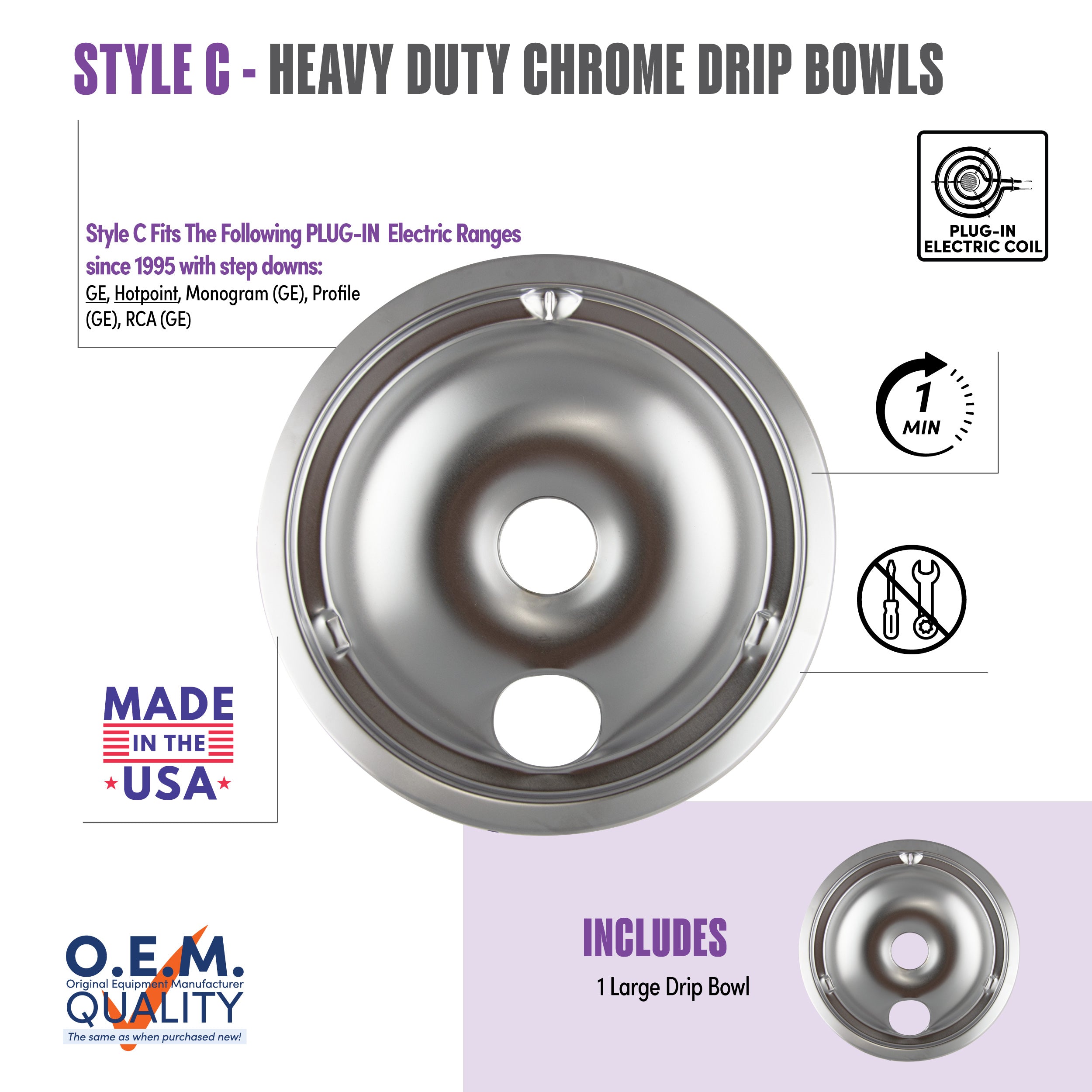 STYLE C - HEAVY DUTY CHROME DRIP BOWLS

Style C Fits The Following PLUG-IN Electric Ranges since 1995 with step downs:
GE, Hotpoint, Monogram (GE), Profile (GE), RCA (GE)

PLUG-IN ELECTRIC COIL

1 MIN

MADE IN THE USA

O.E.M.
Original Equipment Manufacturer
QUALITY
The same as when purchased new!

INCLUDES
1 Large Drip Bowl