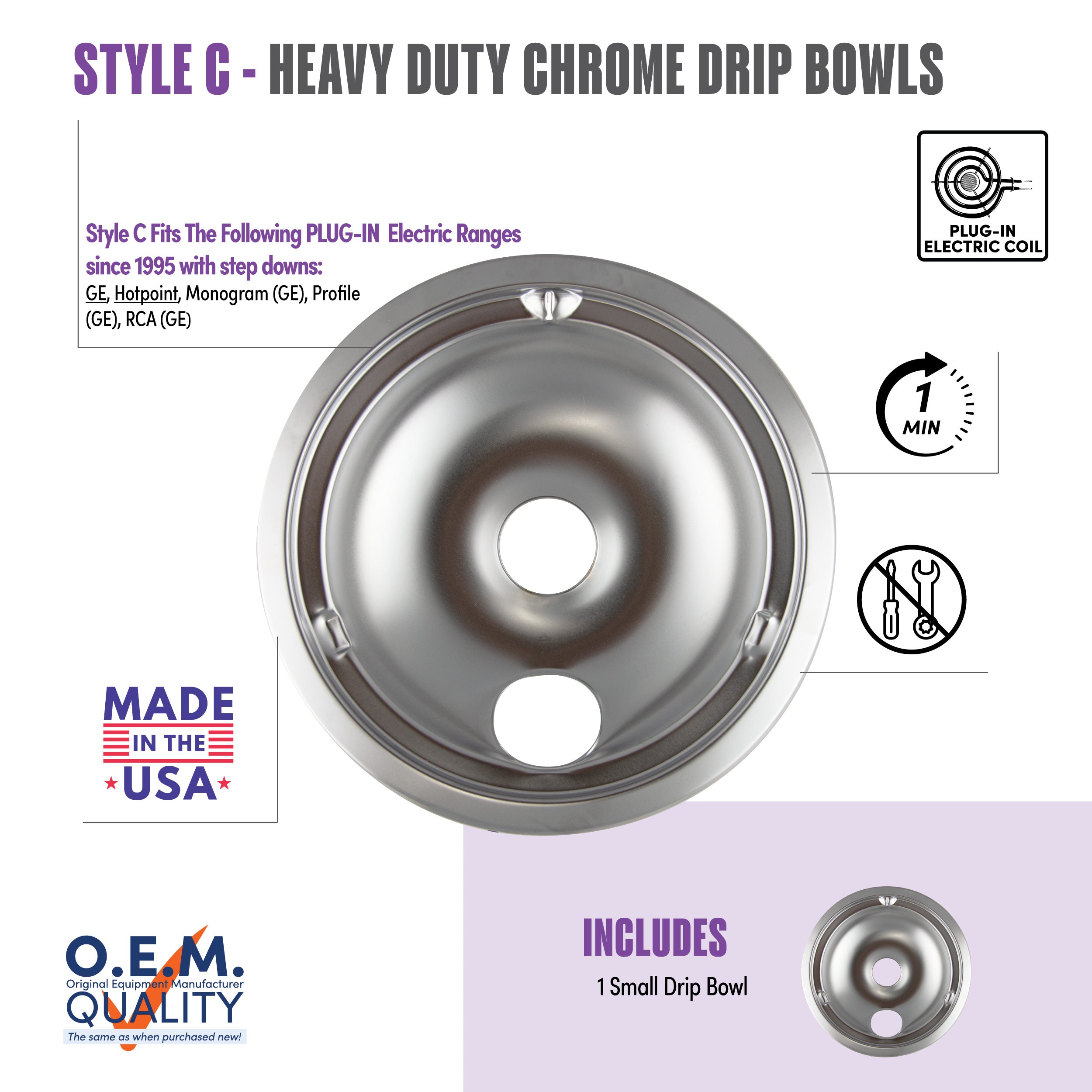 STYLE C - HEAVY DUTY CHROME DRIP BOWLS

Style C Fits The Following PLUG-IN Electric Ranges since 1995 with step downs:
GE, Hotpoint, Monogram (GE), Profile (GE), RCA (GE)

PLUG-IN ELECTRIC COIL

1 MIN

MADE IN THE USA

O.E.M.
Original Equipment Manufacturer
QUALITY
The same as when purchased new!

INCLUDES
1 Small Drip Bowl