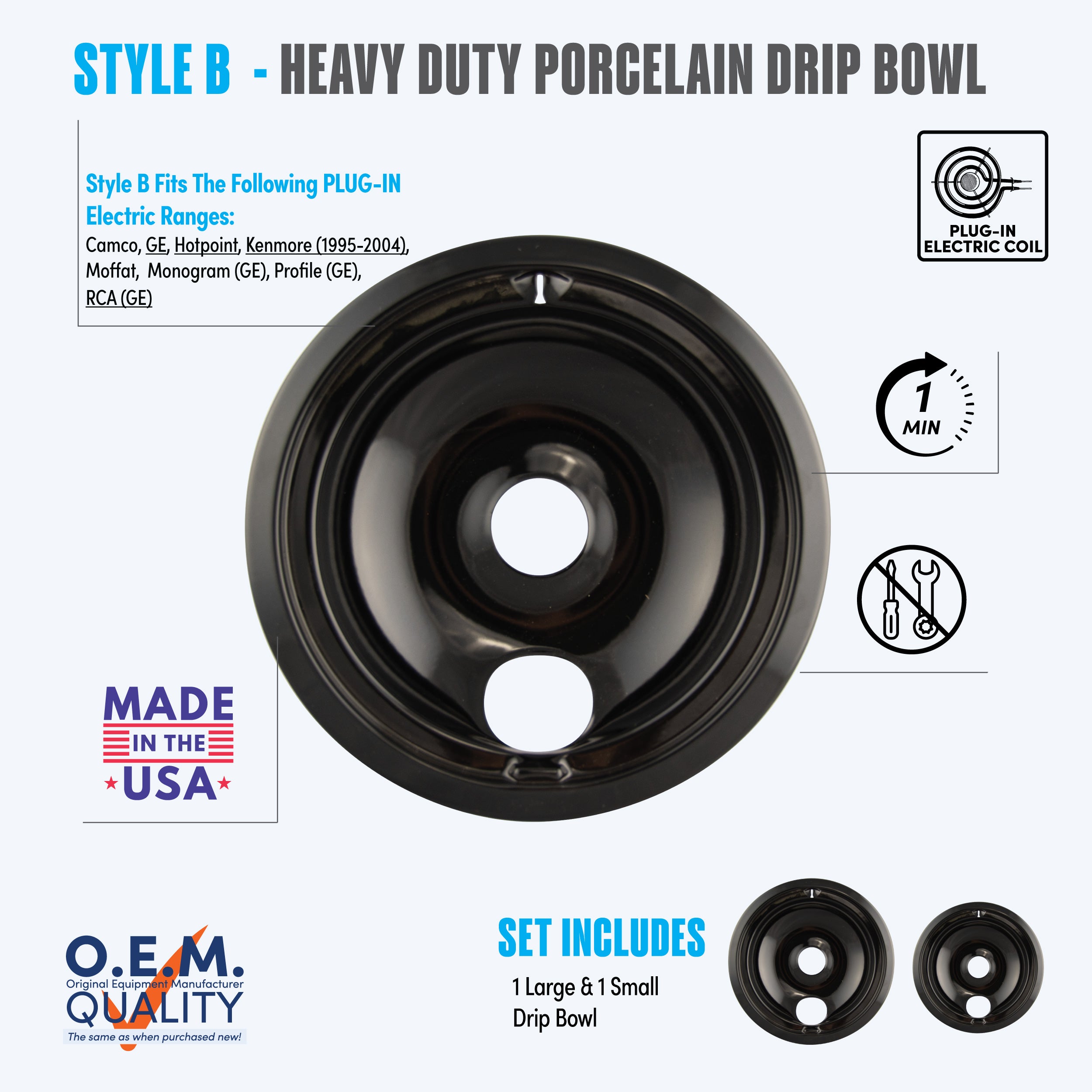 STYLE B - HEAVY DUTY PORCELAIN DRIP BOWL

Style B Fits The Following PLUG-IN Electric Ranges:
Camco, GE, Hotpoint, Kenmore (1995-2004), Moffat, Monogram (GE), Profile (GE), RCA (GE)

PLUG-IN ELECTRIC COIL

1 MIN

MADE IN THE USA

O.E.M.
Original Equipment Manufacturer
QUALITY
The same as when purchased new!

SET INCLUDES
1 Large & 1 Small Drip Bowl