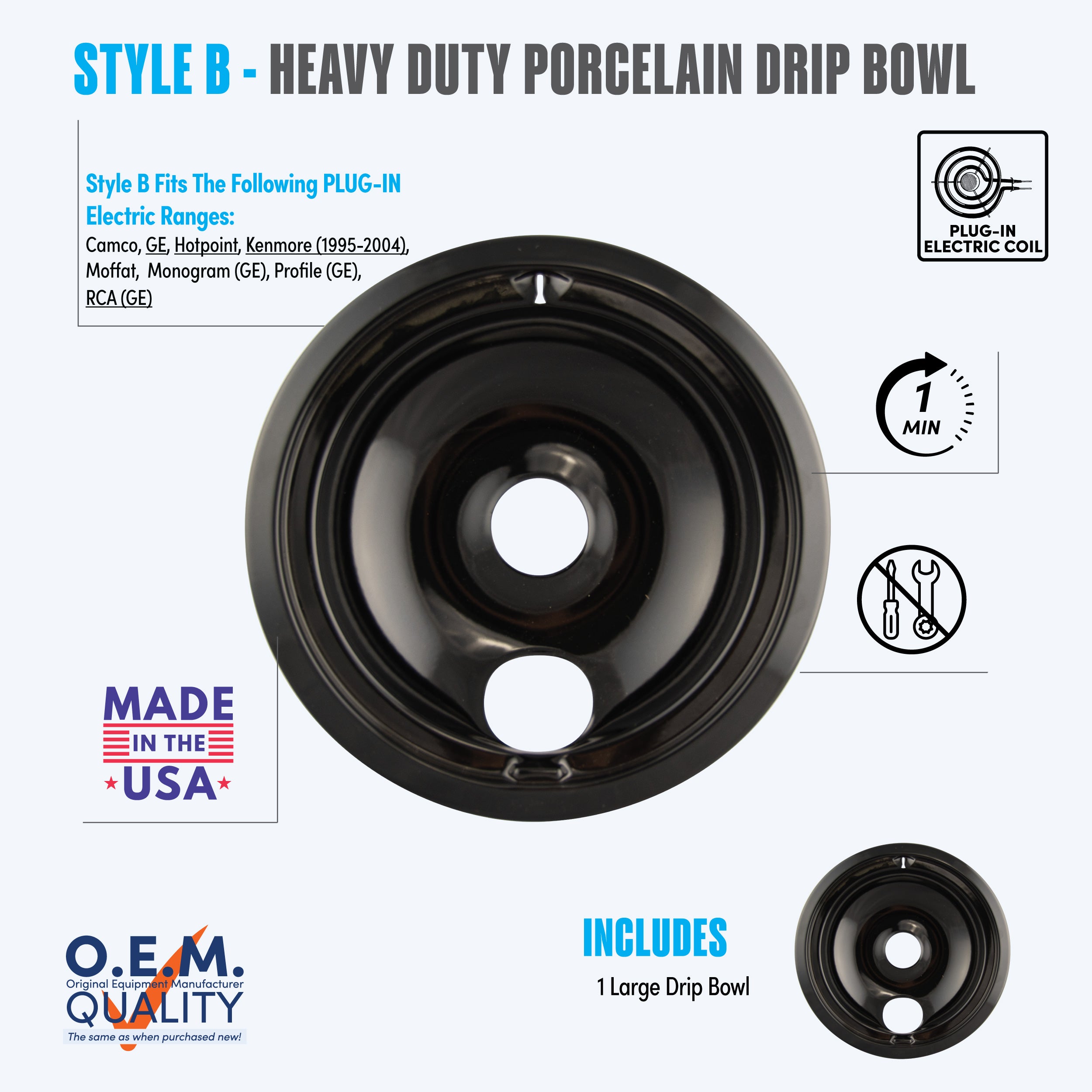 STYLE B - HEAVY DUTY PORCELAIN DRIP BOWL

Style B Fits The Following PLUG-IN Electric Ranges:
Camco, GE, Hotpoint, Kenmore (1995-2004), Moffat, Monogram (GE), Profile (GE), RCA (GE)

PLUG-IN ELECTRIC COIL

1 MIN

MADE IN THE USA

O.E.M.
Original Equipment Manufacturer
QUALITY
The same as when purchased new!

INCLUDES
1 Large Drip Bowl