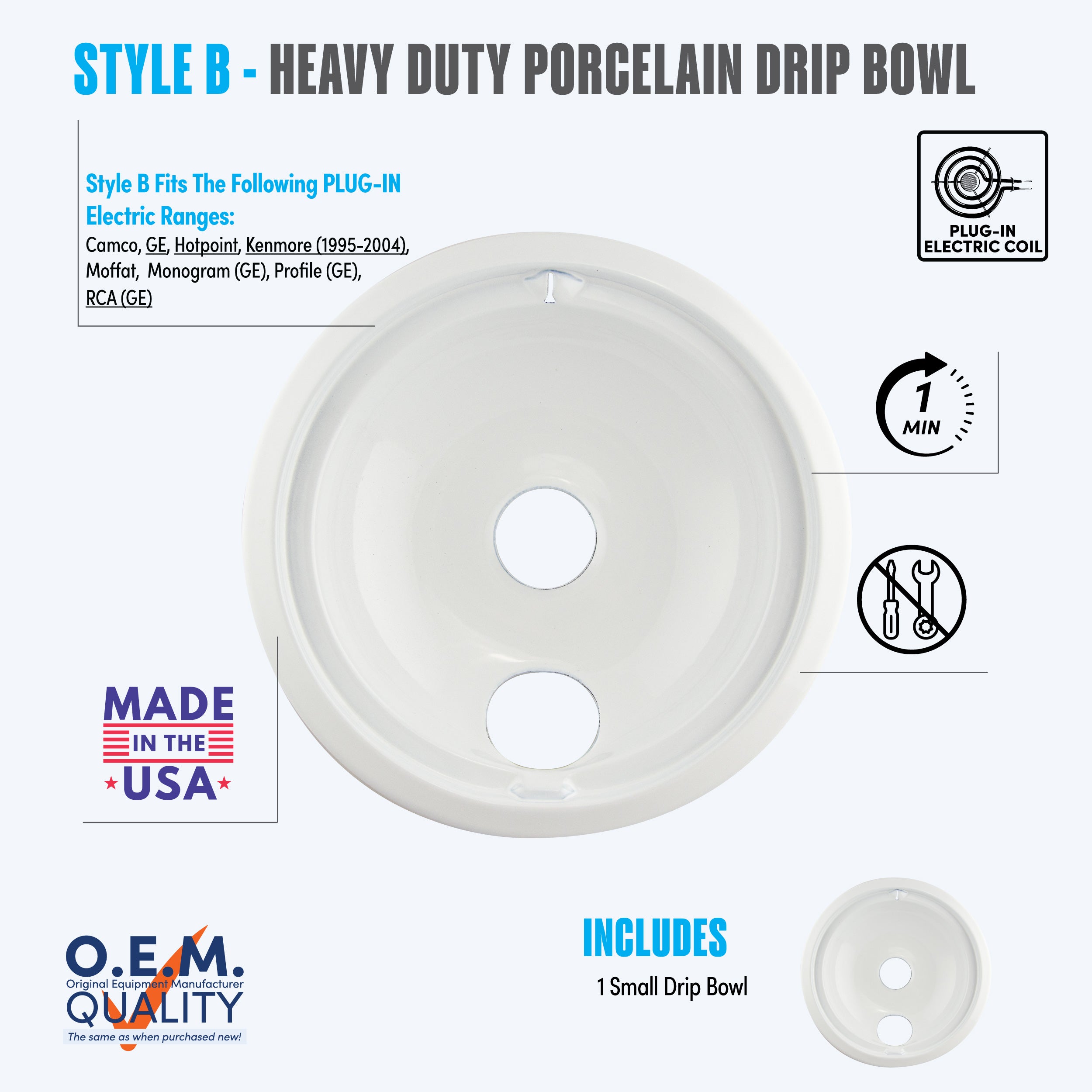 STYLE B - HEAVY DUTY PORCELAIN DRIP BOWL

Style B Fits The Following PLUG-IN Electric Ranges:
Camco, GE, Hotpoint, Kenmore (1995-2004), Moffat, Monogram (GE), Profile (GE), RCA (GE)

PLUG-IN ELECTRIC COIL

1 MIN

MADE IN THE USA

O.E.M.
Original Equipment Manufacturer
QUALITY
The same as when purchased new!

INCLUDES
1 Small Drip Bowl