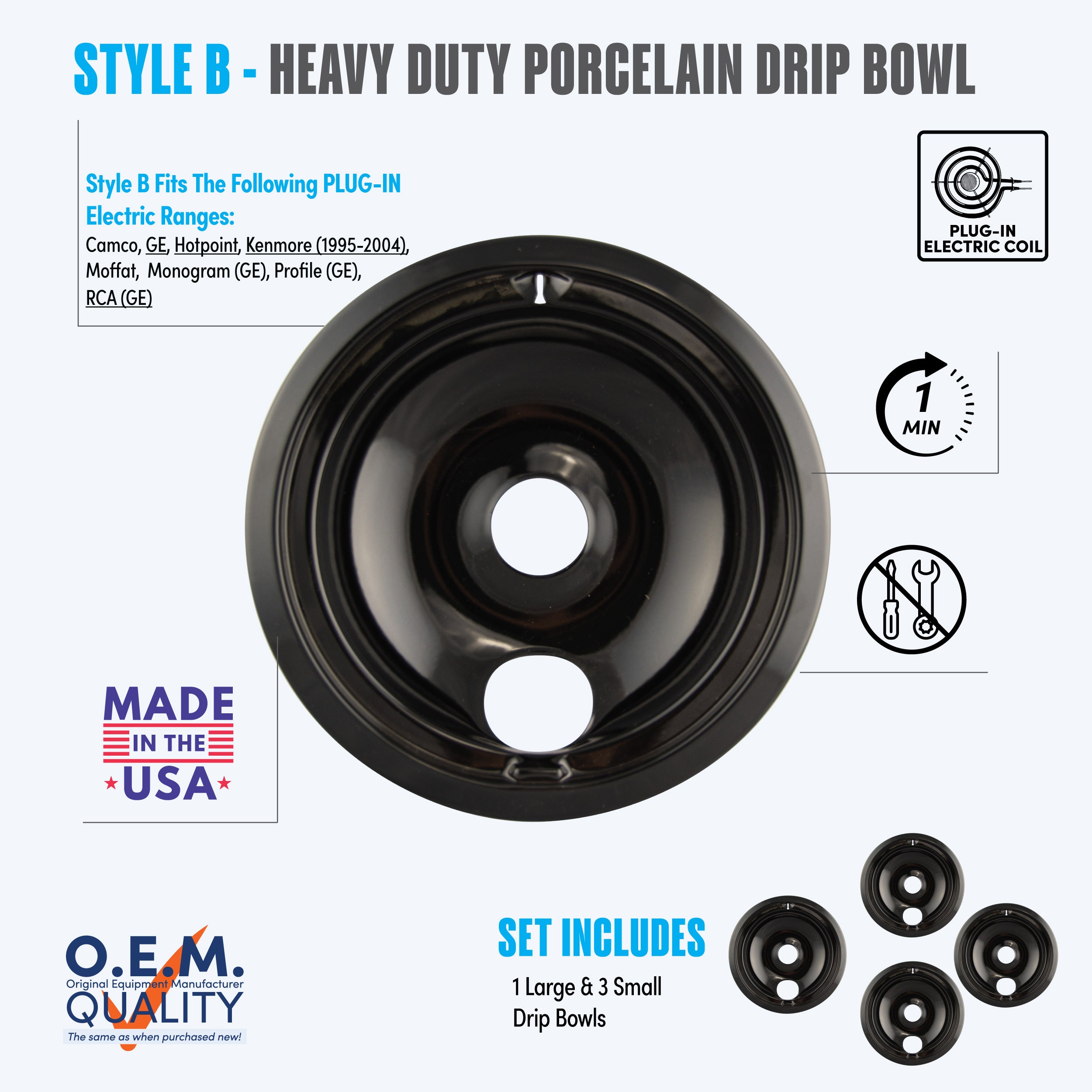 STYLE B - HEAVY DUTY PORCELAIN DRIP BOWL

Style B Fits The Following PLUG-IN Electric Ranges:
Camco, GE, Hotpoint, Kenmore (1995-2004), Moffat, Monogram (GE), Profile (GE), RCA (GE)

PLUG-IN ELECTRIC COIL

1 MIN

MADE IN THE USA

O.E.M.
Original Equipment Manufacturer
QUALITY
The same as when purchased new!

SET INCLUDES
1 Large & 3 Small Drip Bowls