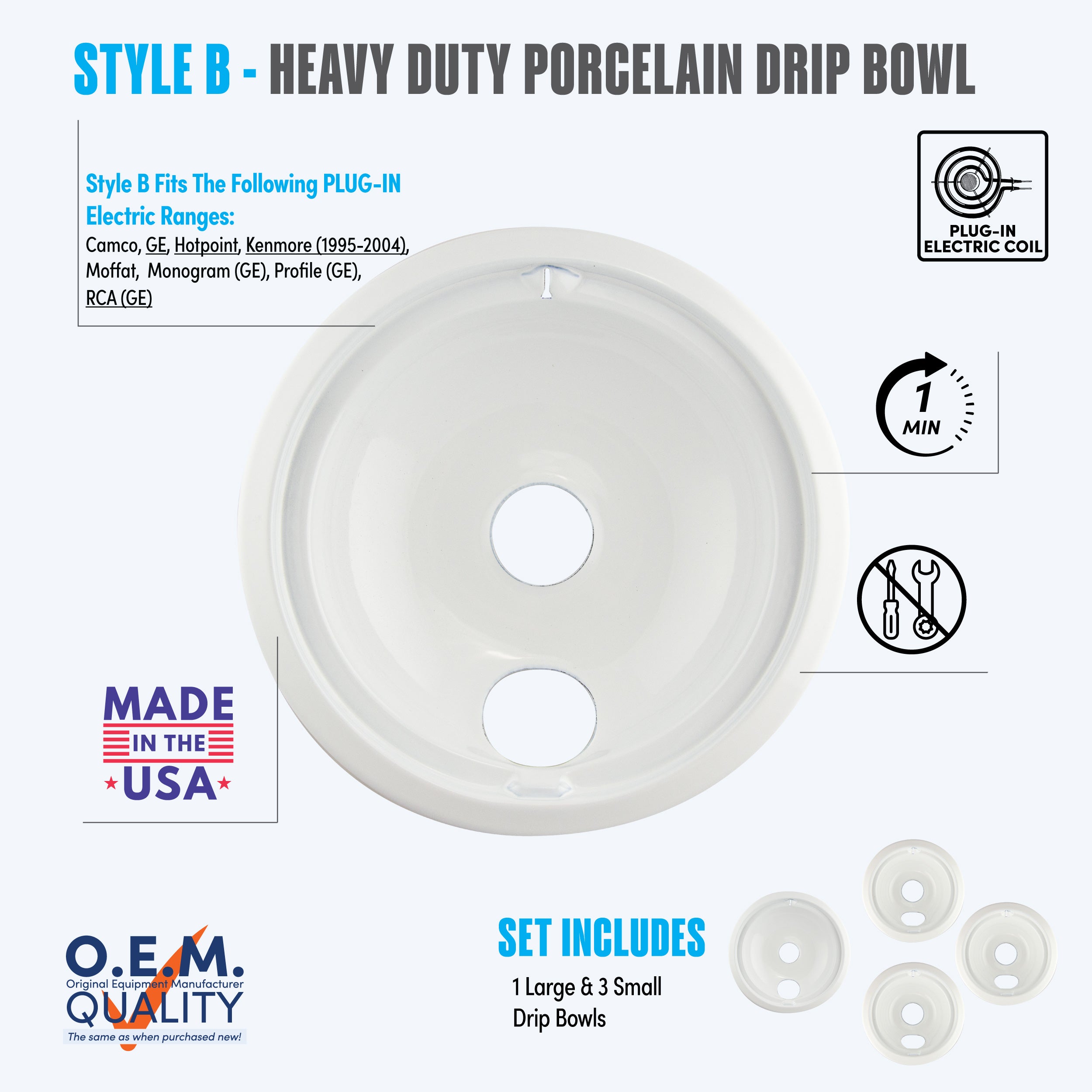 STYLE B - HEAVY DUTY PORCELAIN DRIP BOWL

Style B Fits The Following PLUG-IN Electric Ranges:
Camco, GE, Hotpoint, Kenmore (1995-2004), Moffat, Monogram (GE), Profile (GE), RCA (GE)

PLUG-IN ELECTRIC COIL

1 MIN

MADE IN THE USA

O.E.M.
Original Equipment Manufacturer
QUALITY
The same as when purchased new!

SET INCLUDES
1 Large & 3 Small Drip Bowls