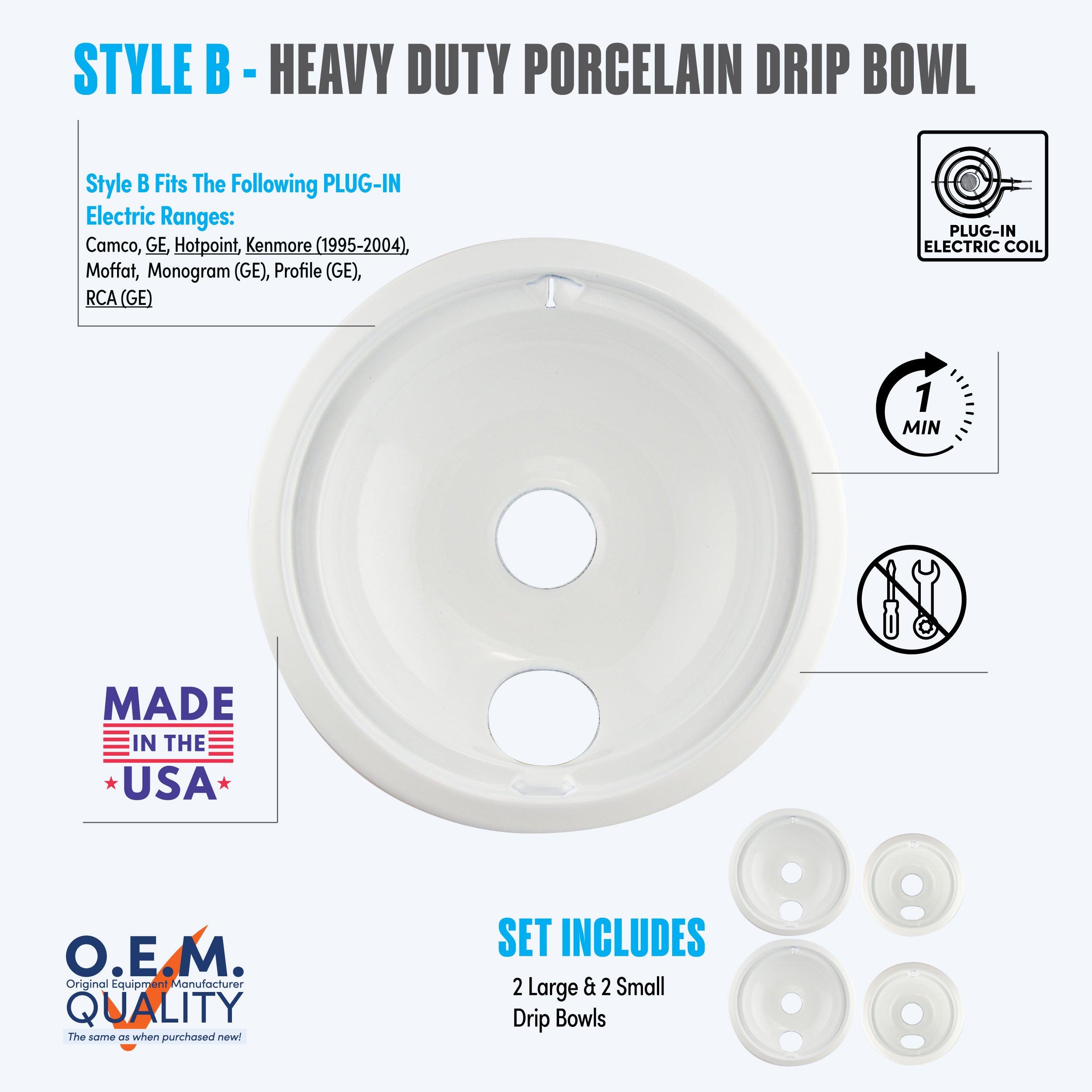 STYLE B - HEAVY DUTY PORCELAIN DRIP BOWL

Style B Fits The Following PLUG-IN Electric Ranges:
Camco, GE, Hotpoint, Kenmore (1995-2004), Moffat, Monogram (GE), Profile (GE), RCA (GE)

PLUG-IN ELECTRIC COIL

1 MIN

MADE IN THE USA

O.E.M.
Original Equipment Manufacturer
QUALITY
The same as when purchased new!

SET INCLUDES
2 Large & 2 Small Drip Bowls