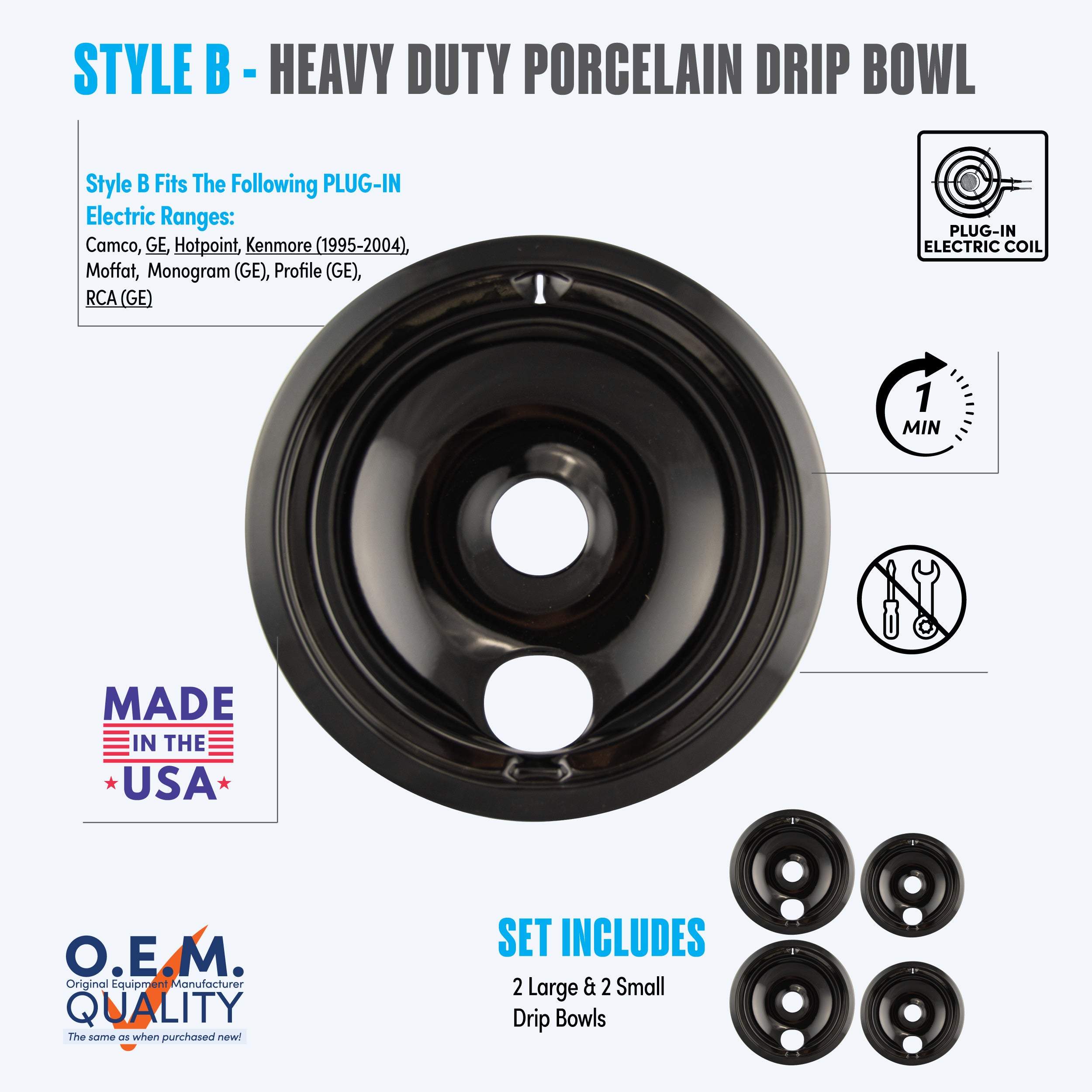 STYLE B - HEAVY DUTY PORCELAIN DRIP BOWL

Style B Fits The Following PLUG-IN Electric Ranges:
Camco, GE, Hotpoint, Kenmore (1995-2004), Moffat, Monogram (GE), Profile (GE), RCA (GE)

PLUG-IN ELECTRIC COIL

1 MIN

MADE IN THE USA

O.E.M.
Original Equipment Manufacturer
QUALITY
The same as when purchased new!

SET INCLUDES
2 Large & 2 Small Drip Bowls