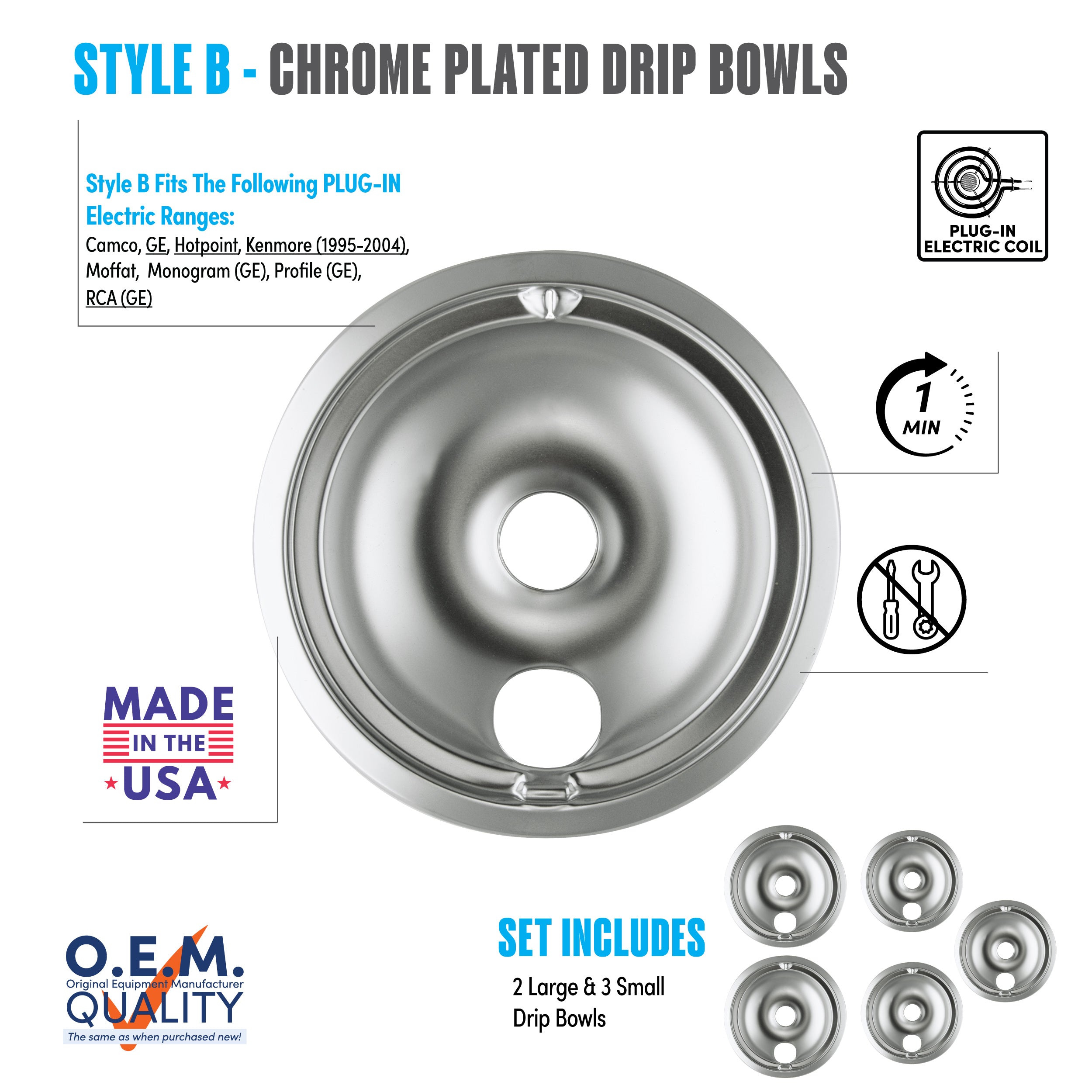 STYLE B - CHROME PLATED DRIP BOWLS

Style B Fits The Following PLUG-IN Electric Ranges:
Camco, GE, Hotpoint, Kenmore (1995-2004), Moffat, Monogram (GE), Profile (GE), RCA (GE)

PLUG-IN ELECTRIC COIL

1 MIN

MADE IN THE USA

O.E.M.
Original Equipment Manufacturer
QUALITY
The same as when purchased new!

SET INCLUDES
2 Large & 3 Small Drip Bowls