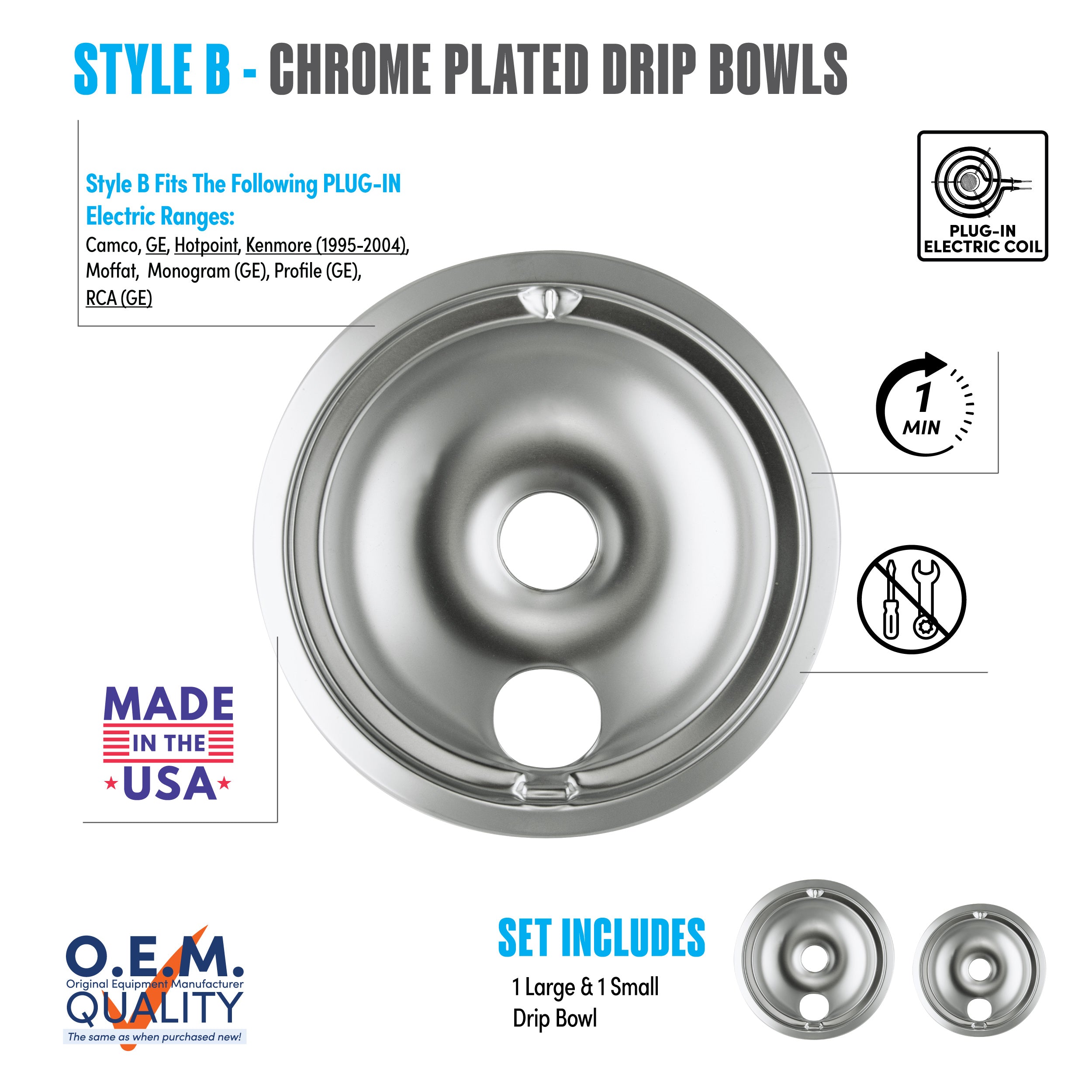 STYLE B - CHROME PLATED DRIP BOWLS

Style B Fits The Following PLUG-IN Electric Ranges:
Camco, GE, Hotpoint, Kenmore (1995-2004), Moffat, Monogram (GE), Profile (GE), RCA (GE)

PLUG-IN ELECTRIC COIL

1 MIN

MADE IN THE USA

O.E.M.
Original Equipment Manufacturer
QUALITY
The same as when purchased new!

SET INCLUDES
1 Large & 1 Small Drip Bowl