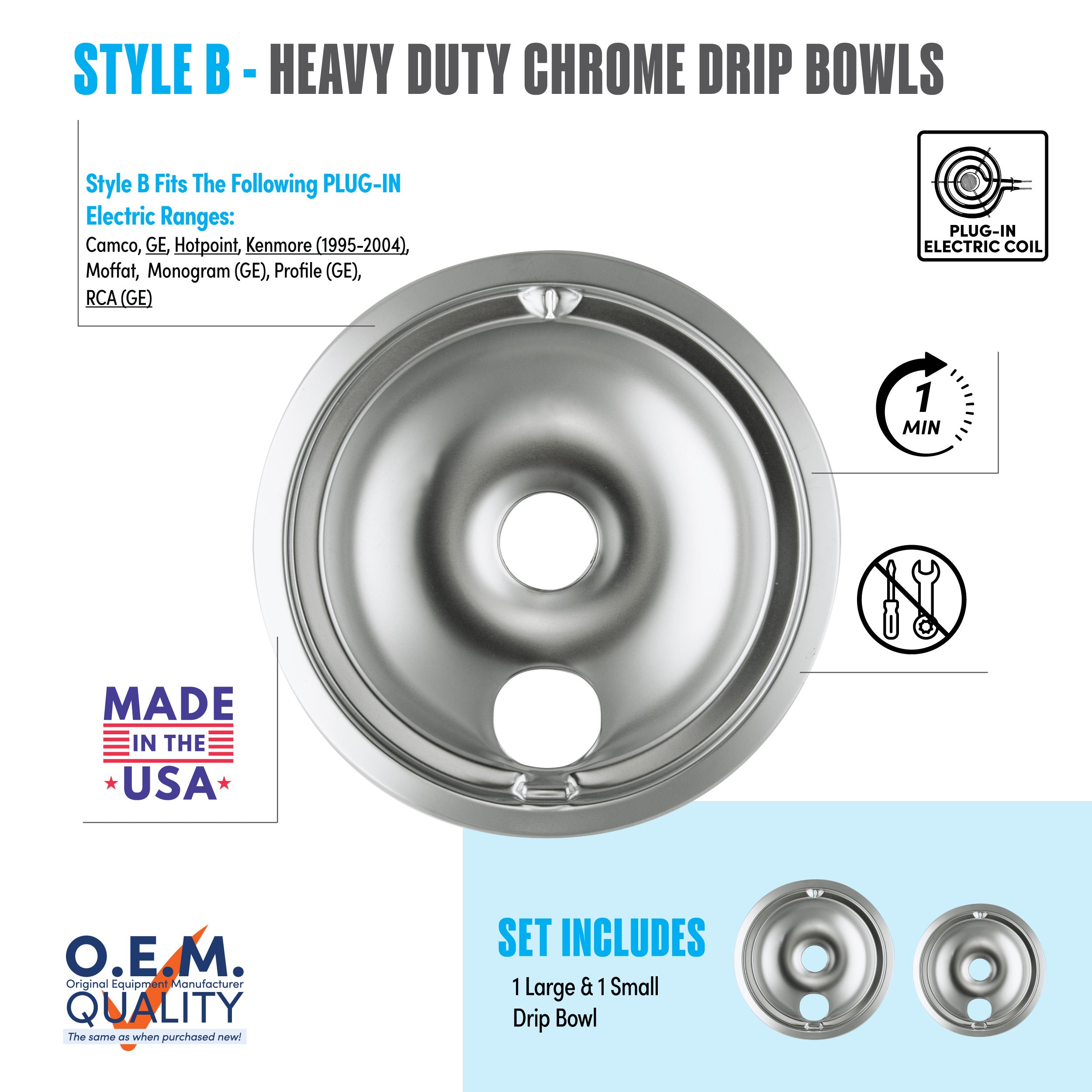 STYLE B - HEAVY DUTY CHROME DRIP BOWLS

Style B Fits The Following PLUG-IN Electric Ranges:
Camco, GE, Hotpoint, Kenmore (1995-2004), Moffat, Monogram (GE), Profile (GE), RCA (GE)

PLUG-IN ELECTRIC COIL

1 MIN

MADE IN THE USA

O.E.M.
Original Equipment Manufacturer
QUALITY
The same as when purchased new!

SET INCLUDES
1 Large & 1 Small Drip Bowl