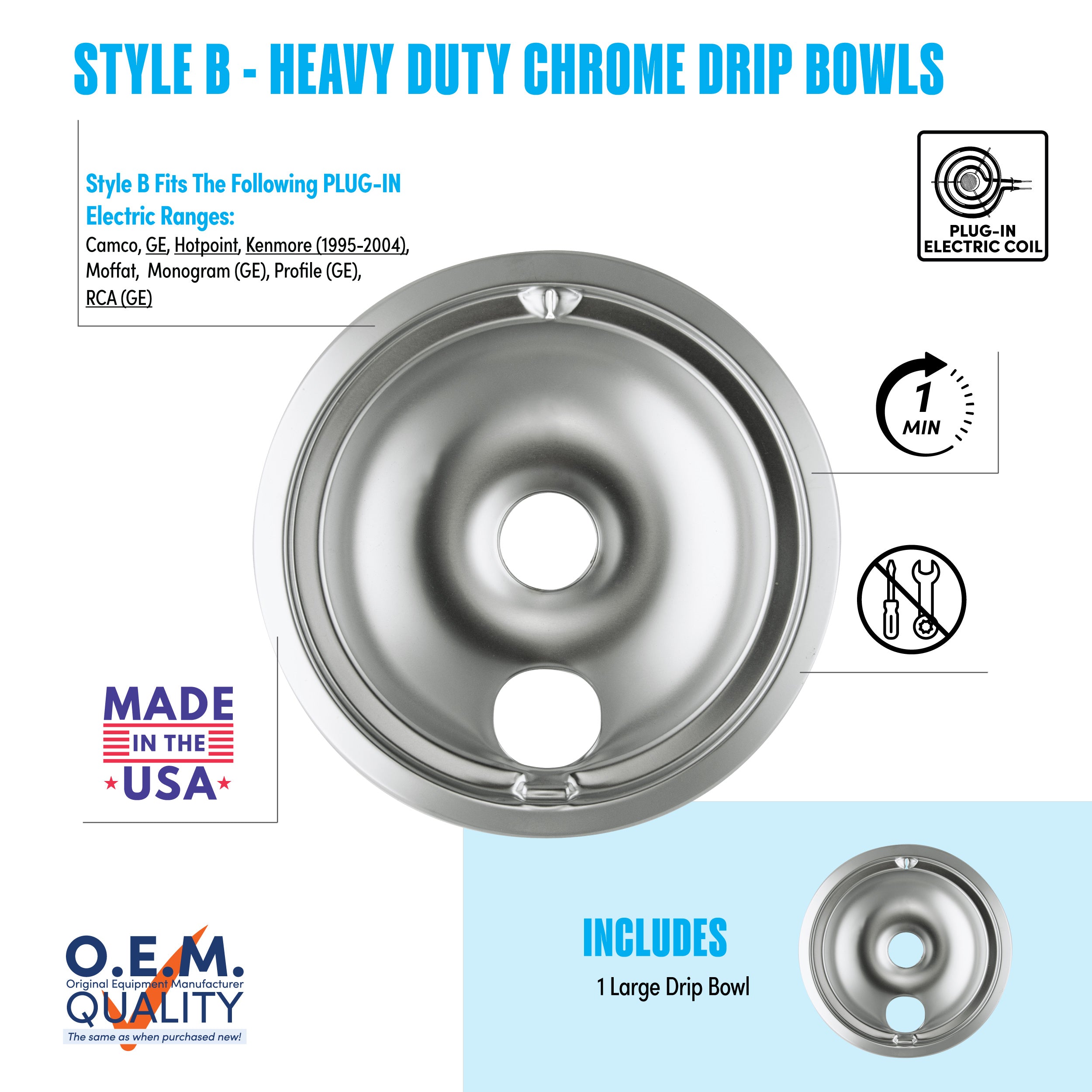 STYLE B - HEAVY DUTY CHROME DRIP BOWLS

Style B Fits The Following PLUG-IN Electric Ranges:
Camco, GE, Hotpoint, Kenmore (1995-2004), Moffat, Monogram (GE), Profile (GE), RCA (GE)

PLUG-IN ELECTRIC COIL

1 MIN

MADE IN THE USA

O.E.M.
Original Equipment Manufacturer
QUALITY
The same as when purchased new!

INCLUDES
1 Large Drip Bowl