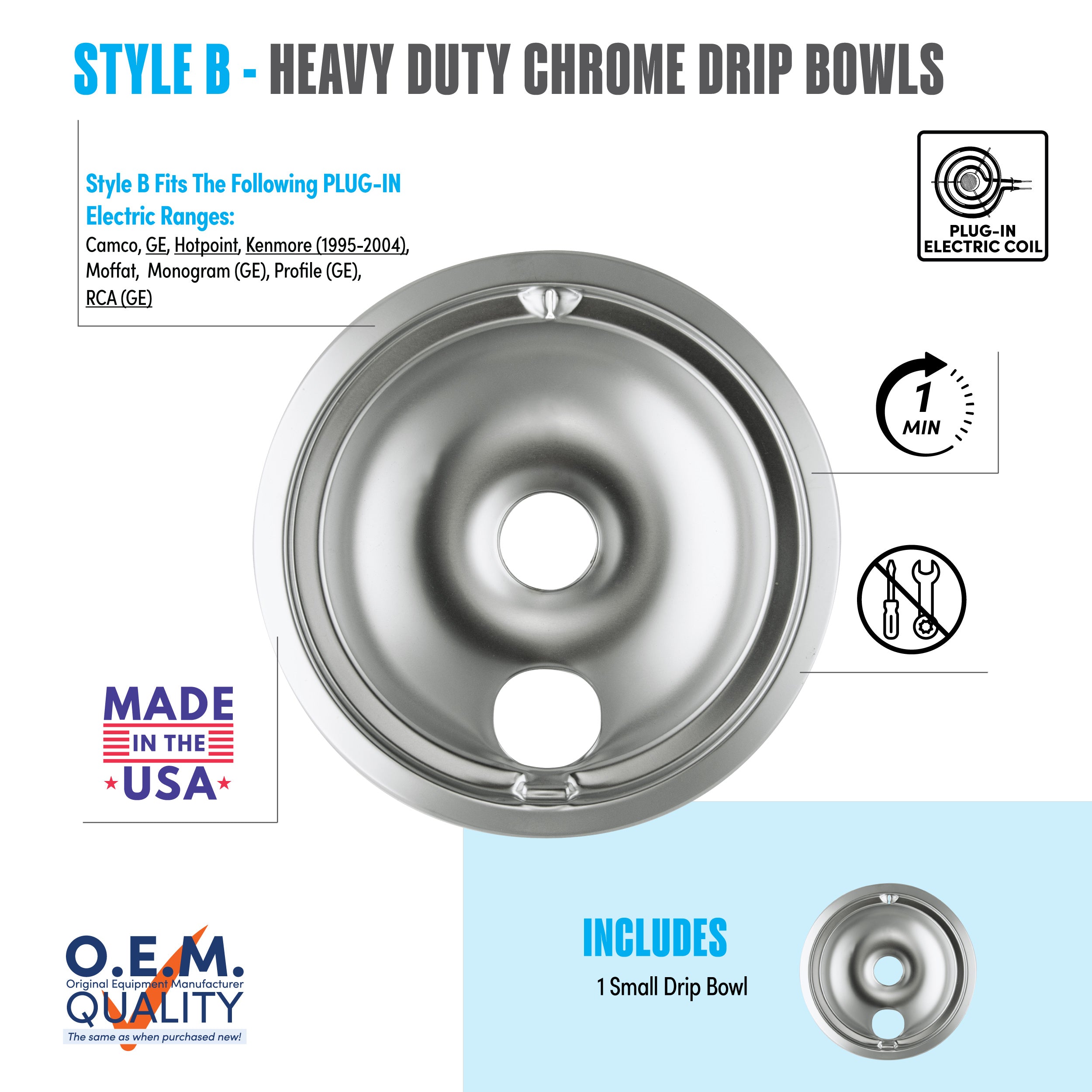 STYLE B - HEAVY DUTY CHROME DRIP BOWLS

Style B Fits The Following PLUG-IN Electric Ranges:
Camco, GE, Hotpoint, Kenmore (1995-2004), Moffat, Monogram (GE), Profile (GE), RCA (GE)

PLUG-IN ELECTRIC COIL

1 MIN

MADE IN THE USA

O.E.M.
Original Equipment Manufacturer
QUALITY
The same as when purchased new!

INCLUDES
1 Small Drip Bowl