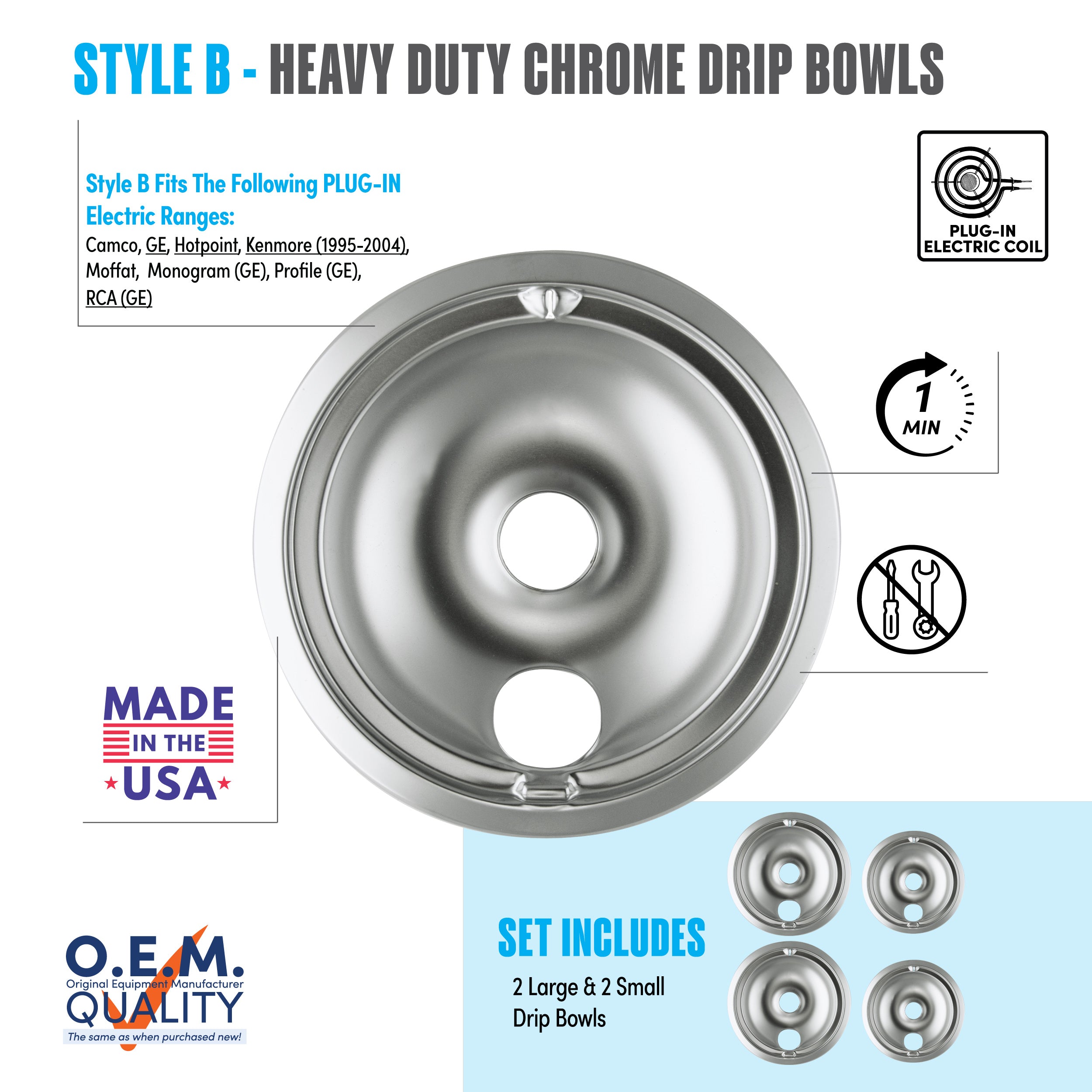 STYLE B - HEAVY DUTY CHROME DRIP BOWLS

Style B Fits The Following PLUG-IN Electric Ranges:
Camco, GE, Hotpoint, Kenmore (1995-2004), Moffat, Monogram (GE), Profile (GE), RCA (GE)

PLUG-IN ELECTRIC COIL

1 MIN

MADE IN THE USA

O.E.M.
Original Equipment Manufacturer
QUALITY
The same as when purchased new!

SET INCLUDES
2 Large & 2 Small Drip Bowls