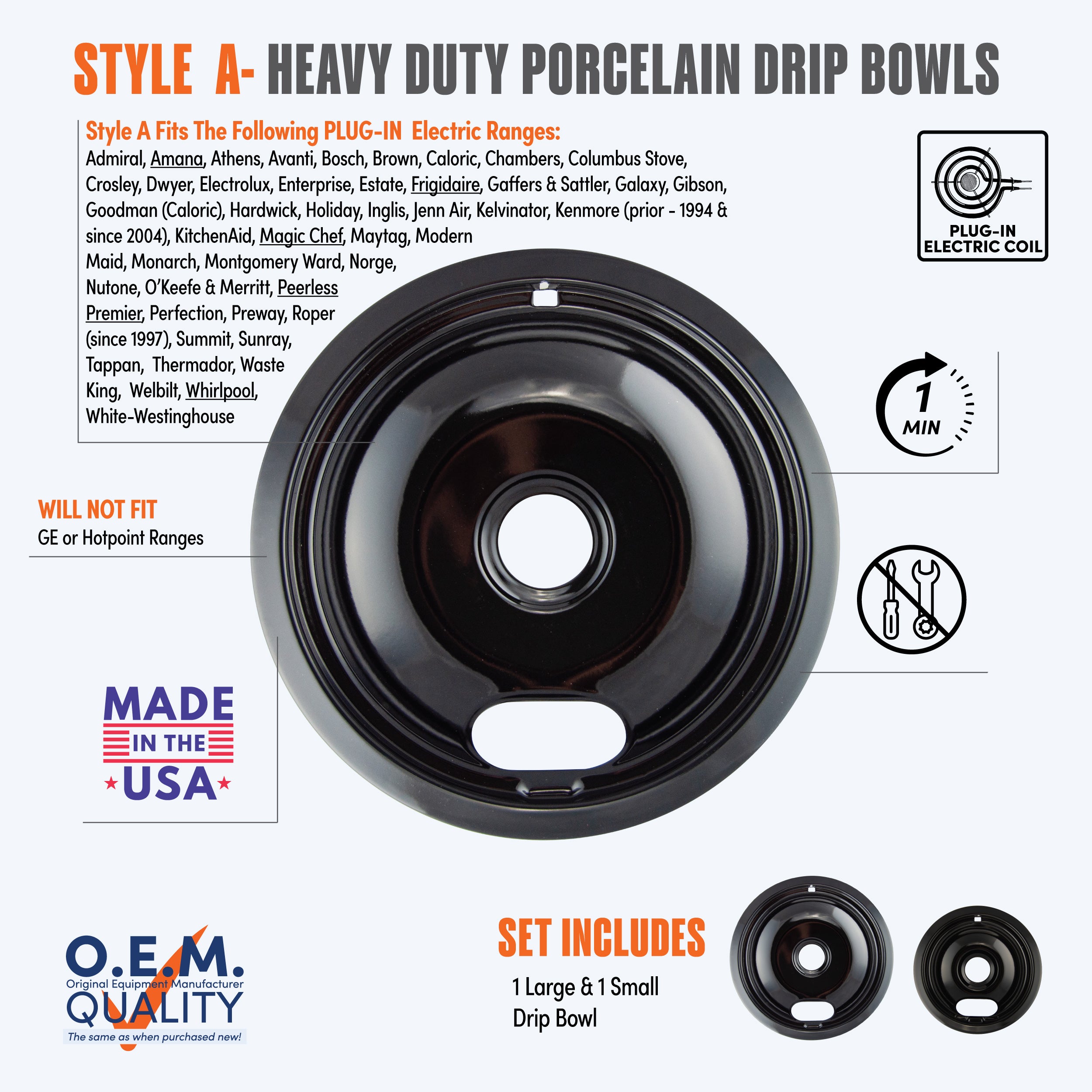 STYLE A- HEAVY DUTY PORCELAIN DRIP BOWLS

Style A Fits The Following PLUG-IN Electric Ranges:
Admiral, Amana, Athens, Avanti, Bosch, Brown, Caloric, Chambers, Columbus Stove, Crosley, Dwyer, Electrolux, Enterprise, Estate, Frigidaire, Gaffers & Sattler, Galaxy, Gibson, Goodman (Caloric), Hardwick, Holiday, Inglis, Jenn Air, Kelvinator, Kenmore (prior - 1994 & since 2004), KitchenAid, Magic Chef, Maytag, Modern Maid, Monarch, Montgomery Ward, Norge, Nutone, O'Keefe & Merritt, Peerless Premier, Perfection, Preway, Roper (since 1997), Summit, Sunray, Tappan, Thermador, Waste King, Welbilt, Whirlpool, White-Westinghouse

PLUG-IN ELECTRIC COIL

1 MIN

WILL NOT FIT
GE or Hotpoint Ranges

MADE IN THE USA

O.E.M.
Original Equipment Manufacturer
QUALITY
The same as when purchased new!

SET INCLUDES
1 Large & 1 Small Drip Bowl