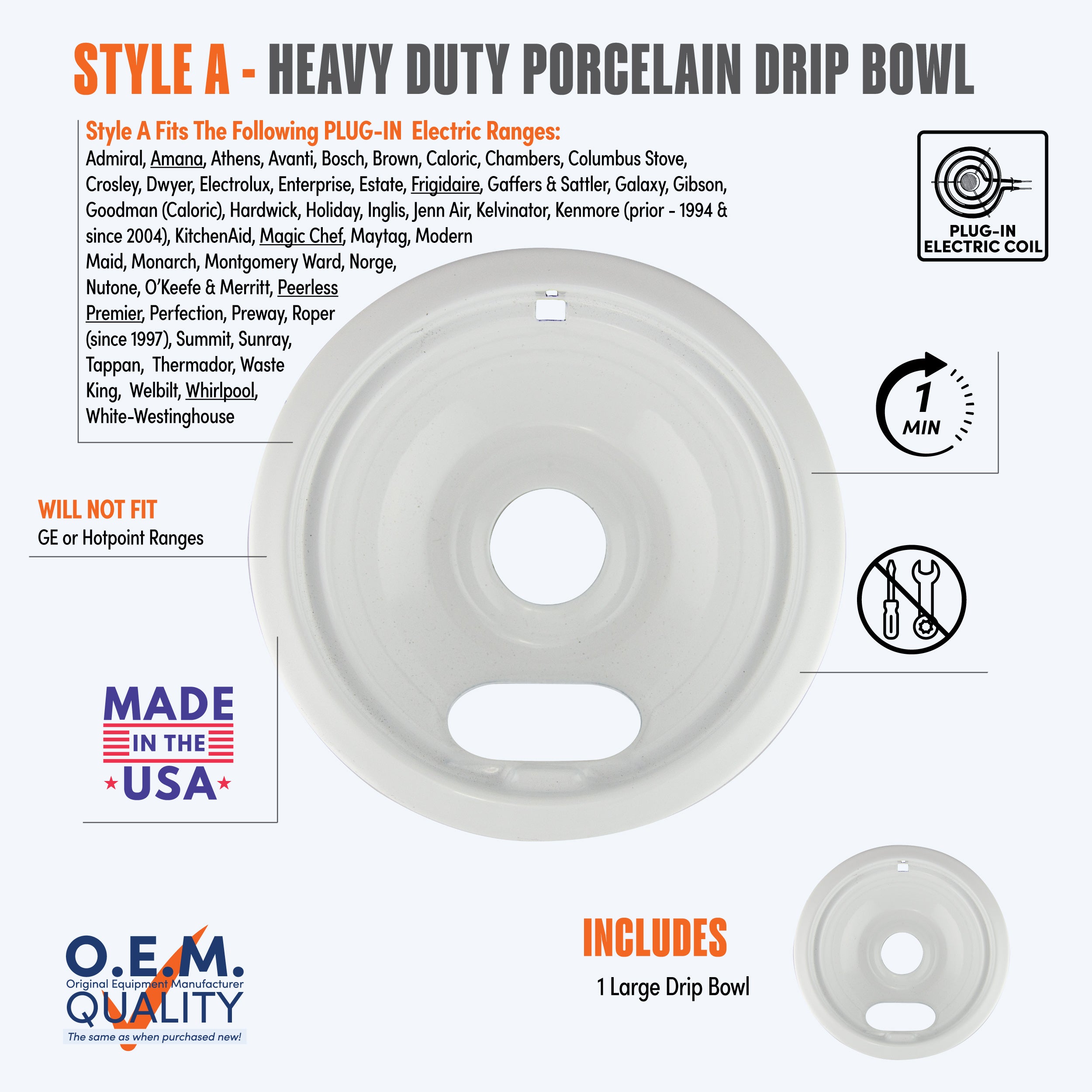 STYLE A - HEAVY DUTY PORCELAIN DRIP BOWL

Style A Fits The Following PLUG-IN Electric Ranges:
Admiral, Amana, Athens, Avanti, Bosch, Brown, Caloric, Chambers, Columbus Stove, Crosley, Dwyer, Electrolux, Enterprise, Estate, Frigidaire, Gaffers & Sattler, Galaxy, Gibson, Goodman (Caloric), Hardwick, Holiday, Inglis, Jenn Air, Kelvinator, Kenmore (prior - 1994 & since 2004), KitchenAid, Magic Chef, Maytag, Modern Maid, Monarch, Montgomery Ward, Norge, Nutone, O'Keefe & Merritt, Peerless Premier, Perfection, Preway, Roper (since 1997), Summit, Sunray, Tappan, Thermador, Waste King, Welbilt, Whirlpool, White-Westinghouse

PLUG-IN ELECTRIC COIL

1 MIN

WILL NOT FIT
GE or Hotpoint Ranges

MADE IN THE USA

O.E.M.
Original Equipment Manufacturer
QUALITY
The same as when purchased new!

INCLUDES
1 Large Drip Bowl