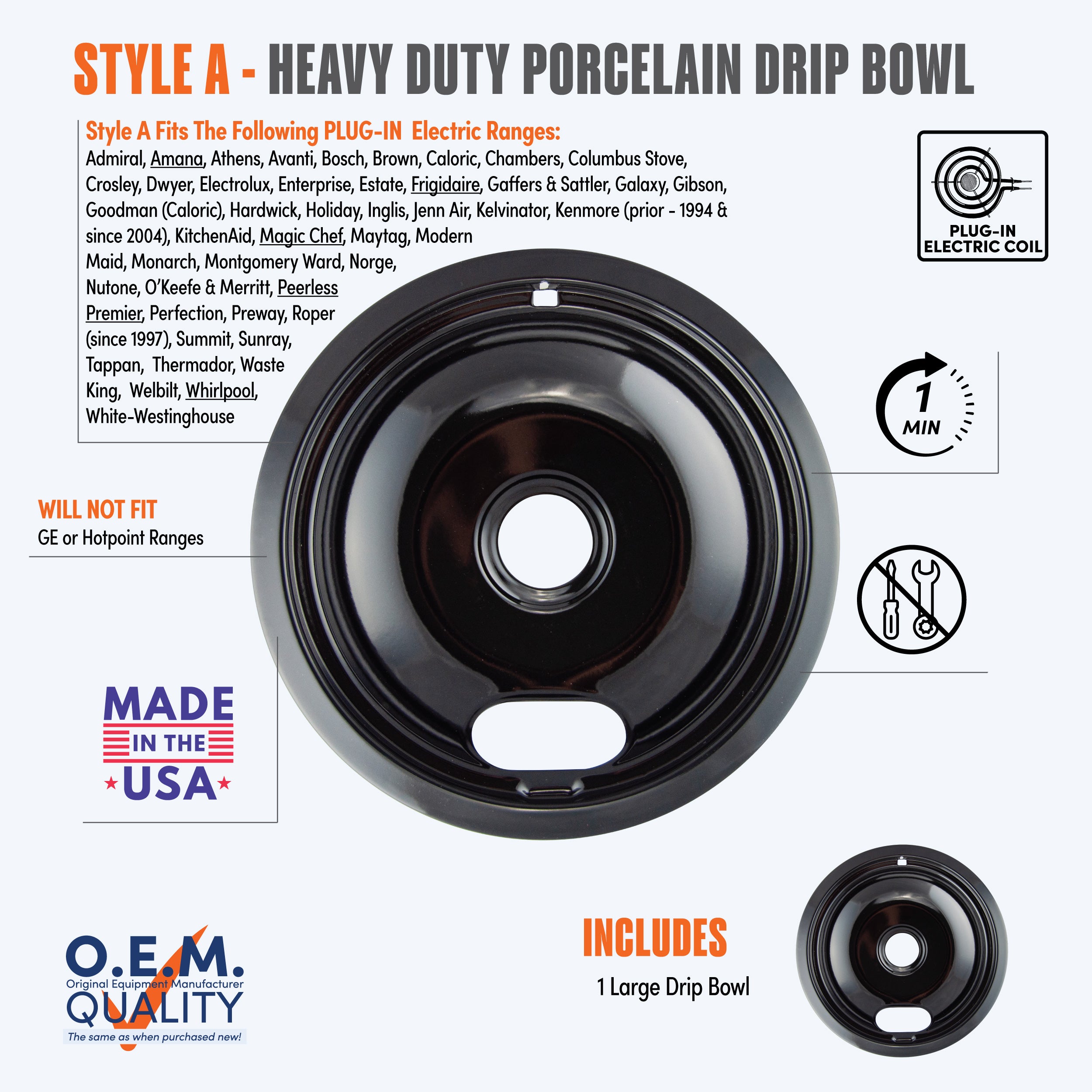 STYLE A - HEAVY DUTY PORCELAIN DRIP BOWL

Style A Fits The Following PLUG-IN Electric Ranges:
Admiral, Amana, Athens, Avanti, Bosch, Brown, Caloric, Chambers, Columbus Stove, Crosley, Dwyer, Electrolux, Enterprise, Estate, Frigidaire, Gaffers & Sattler, Galaxy, Gibson, Goodman (Caloric), Hardwick, Holiday, Inglis, Jenn Air, Kelvinator, Kenmore (prior - 1994 & since 2004), KitchenAid, Magic Chef, Maytag, Modern Maid, Monarch, Montgomery Ward, Norge, Nutone, O'Keefe & Merritt, Peerless Premier, Perfection, Preway, Roper (since 1997), Summit, Sunray, Tappan, Thermador, Waste King, Welbilt, Whirlpool, White-Westinghouse

PLUG-IN ELECTRIC COIL

1 MIN

WILL NOT FIT
GE or Hotpoint Ranges

MADE IN THE USA

O.E.M.
Original Equipment Manufacturer
QUALITY
The same as when purchased new!

INCLUDES
1 Large Drip Bowl