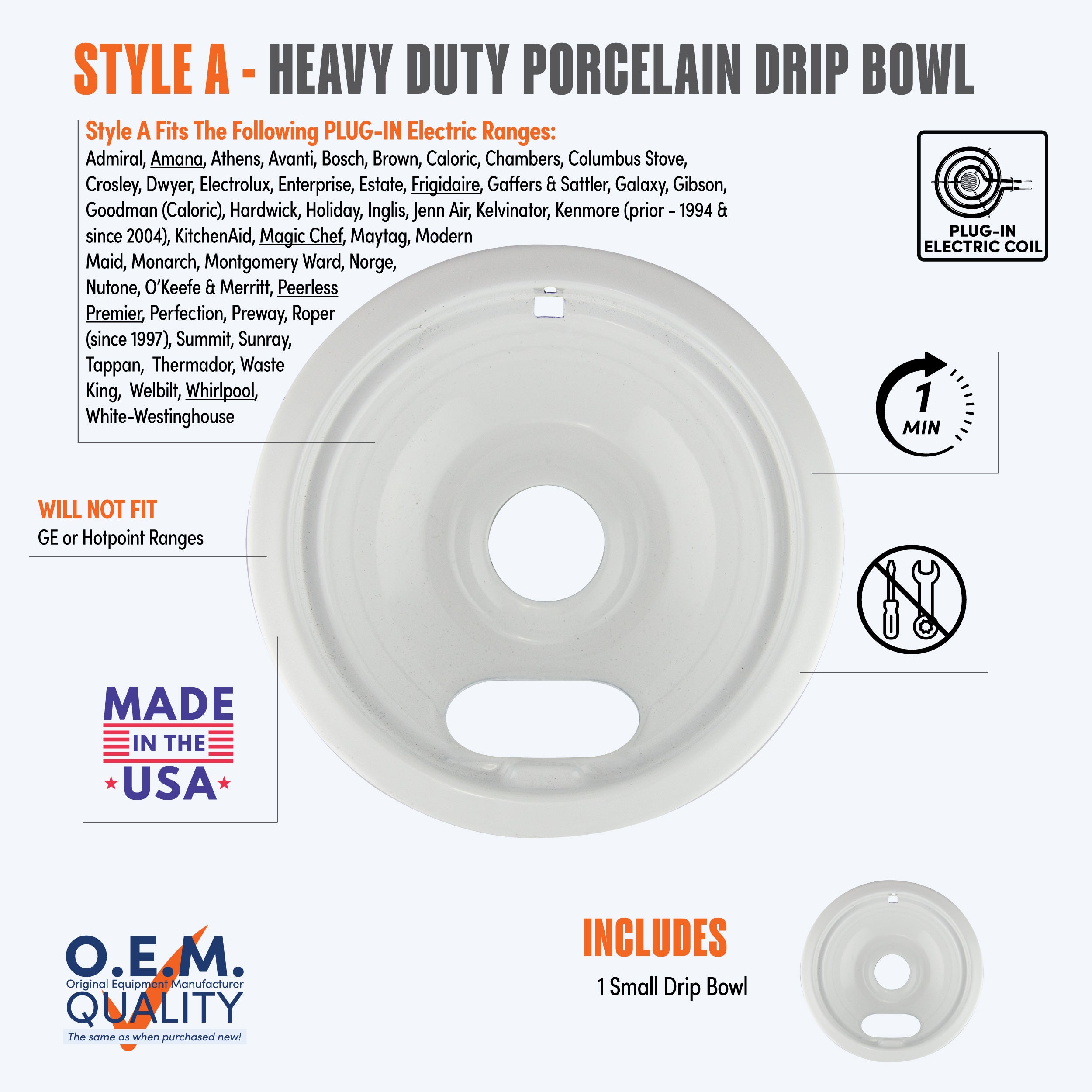 STYLE A - HEAVY DUTY PORCELAIN DRIP BOWL

Style A Fits The Following PLUG-IN Electric Ranges:
Admiral, Amana, Athens, Avanti, Bosch, Brown, Caloric, Chambers, Columbus Stove, Crosley, Dwyer, Electrolux, Enterprise, Estate, Frigidaire, Gaffers & Sattler, Galaxy, Gibson, Goodman (Caloric), Hardwick, Holiday, Inglis, Jenn Air, Kelvinator, Kenmore (prior - 1994 & since 2004), KitchenAid, Magic Chef, Maytag, Modern Maid, Monarch, Montgomery Ward, Norge, Nutone, O'Keefe & Merritt, Peerless Premier, Perfection, Preway, Roper (since 1997), Summit, Sunray, Tappan, Thermador, Waste King, Welbilt, Whirlpool, White-Westinghouse

PLUG-IN ELECTRIC COIL

1 MIN

WILL NOT FIT
GE or Hotpoint Ranges

MADE IN THE USA

O.E.M.
Original Equipment Manufacturer
QUALITY
The same as when purchased new!

INCLUDES
1 Small Drip Bowl